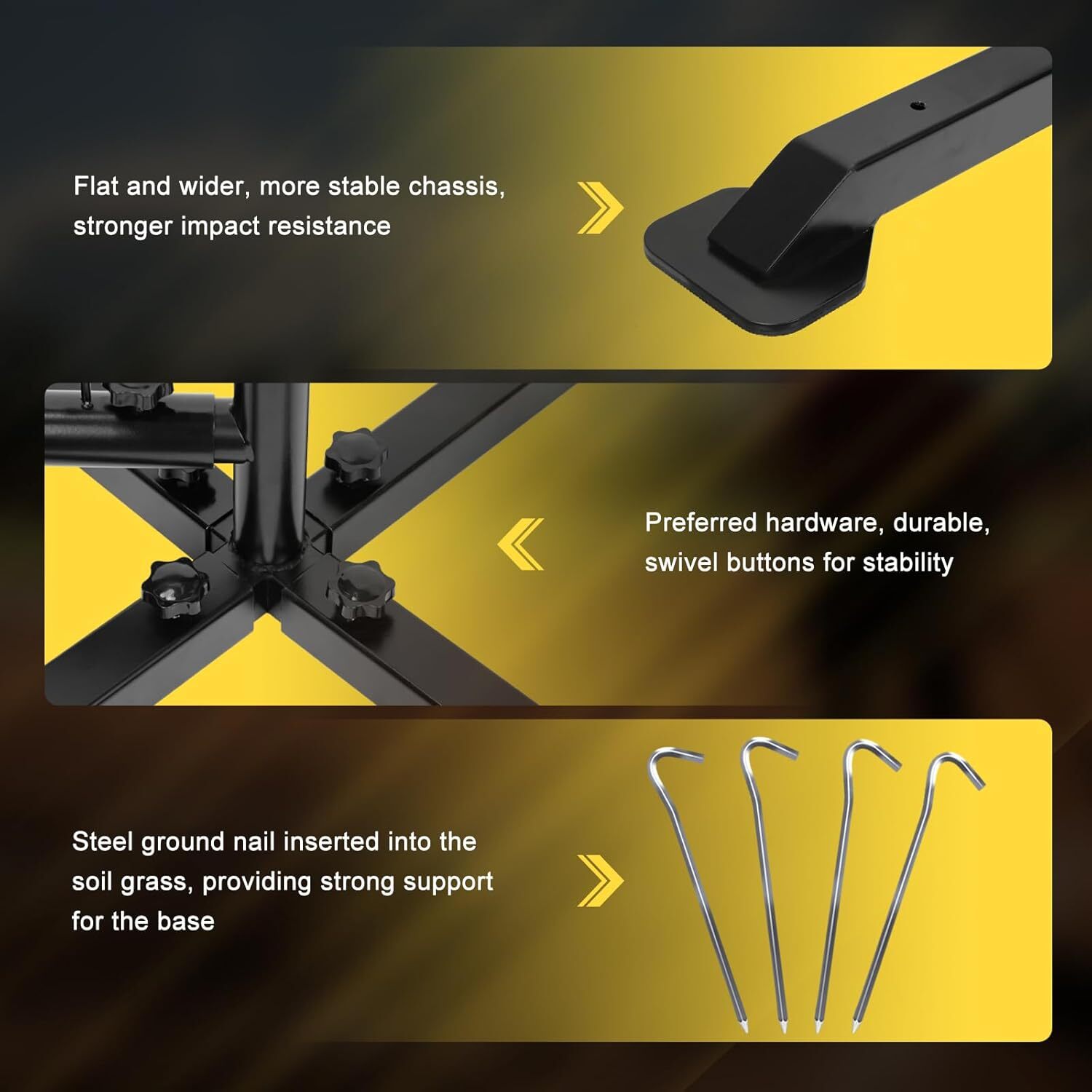 Flat and wider, more stable chassis, stronger impact resistance

Preferred hardware, durable, swivel buttons for stability

Steel ground nail inserted into the soil grass, providing strong support for the base