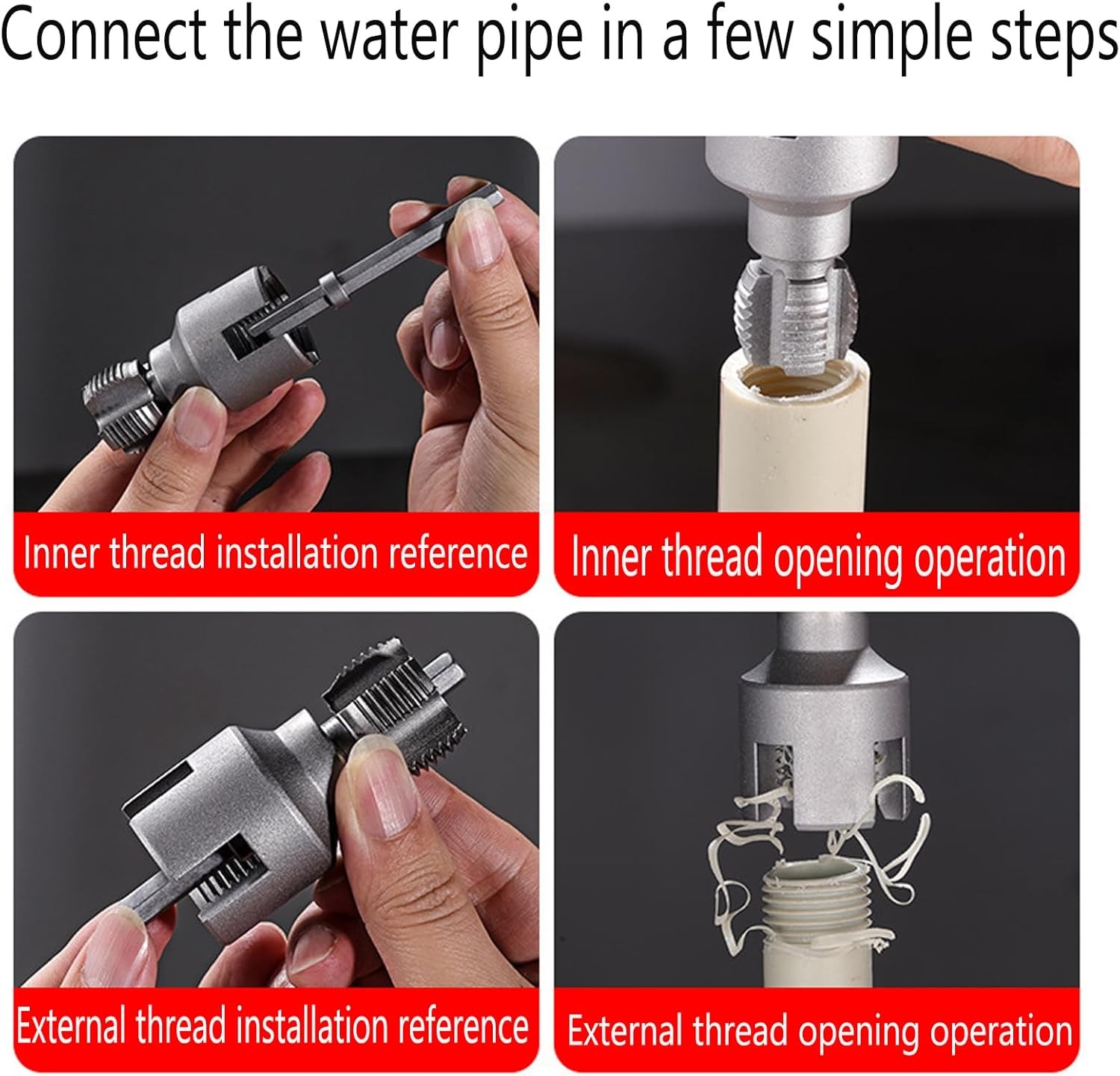 Connect the water pipe in a few simple steps

Inner thread installation reference

Inner thread opening operation

External thread installation reference

External thread opening operation