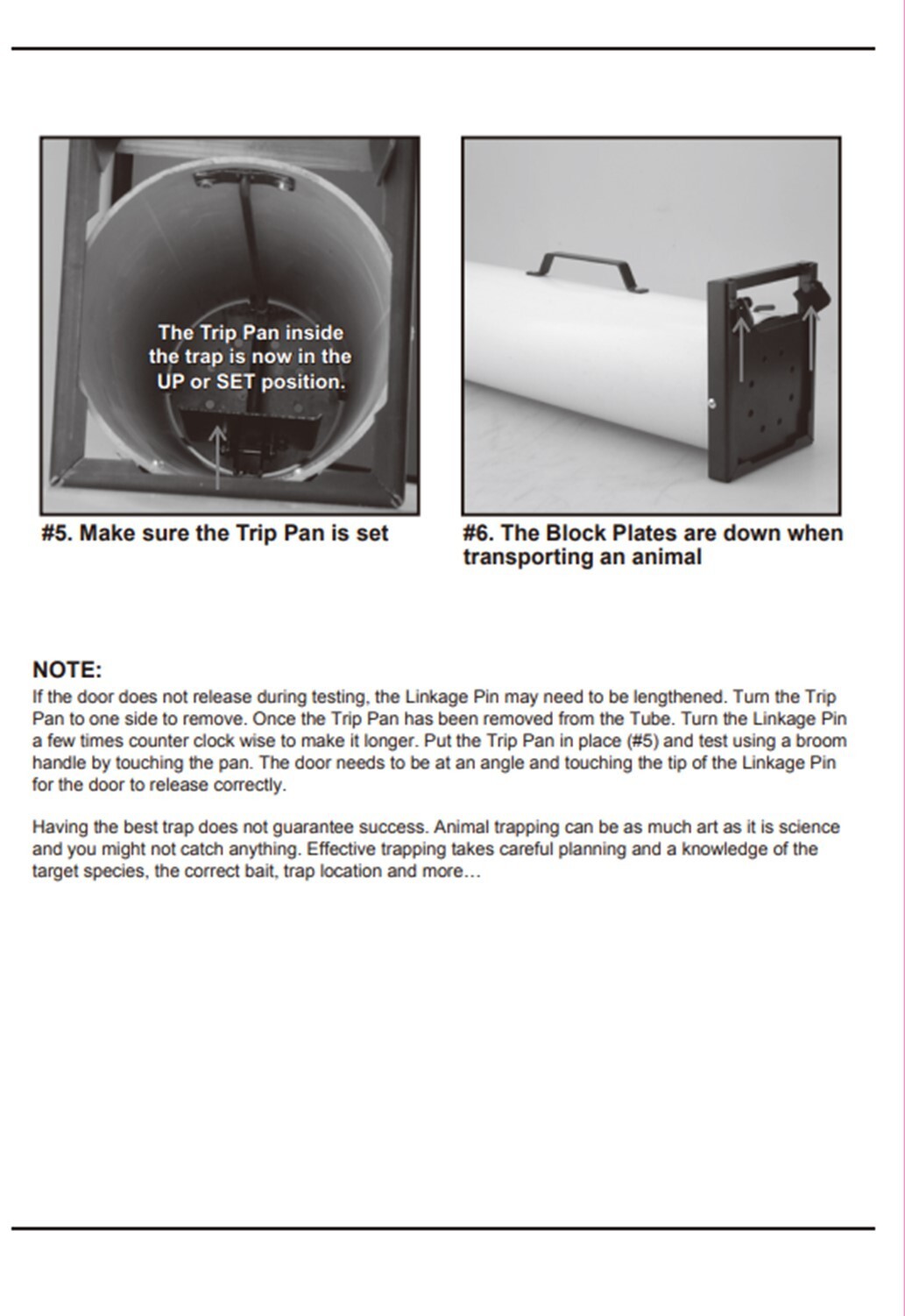 The Trip Pan inside the trap is now in the UP or SET position.

#5. Make sure the Trip Pan is set

#6. The Block Plates are down when transporting an animal

NOTE:
If the door does not release during testing, the Linkage Pin may need to be lengthened. Turn the Trip Pan to one side to remove. Once the Trip Pan has been removed from the Tube. Turn the Linkage Pin a few times counter clock wise to make it longer. Put the Trip Pan in place (#5) and test using a broom handle by touching the pan. The door needs to be at an angle and touching the tip of the Linkage Pin for the door to release correctly.

Having the best trap does not guarantee success. Animal trapping can be as much art as it is science and you might not catch anything. Effective trapping takes careful planning and a knowledge of the target species, the correct bait, trap location and more…