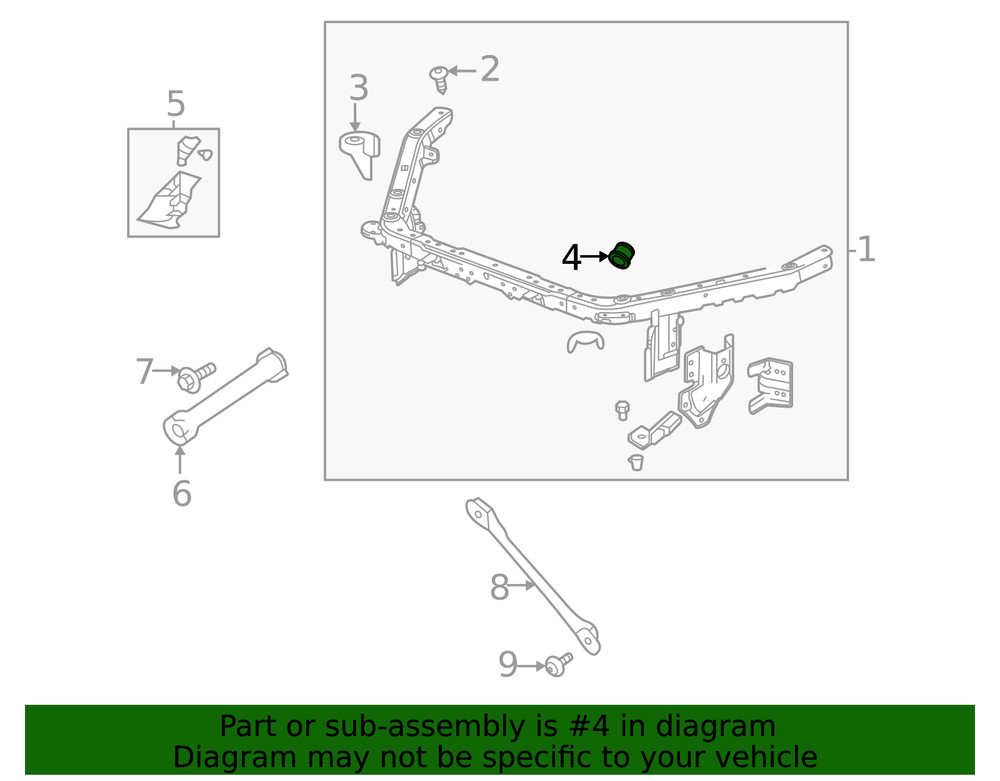 5
3
2
4
1
7
6
8
9

Part or sub-assembly is #4 in diagram
Diagram may not be specific to your vehicle