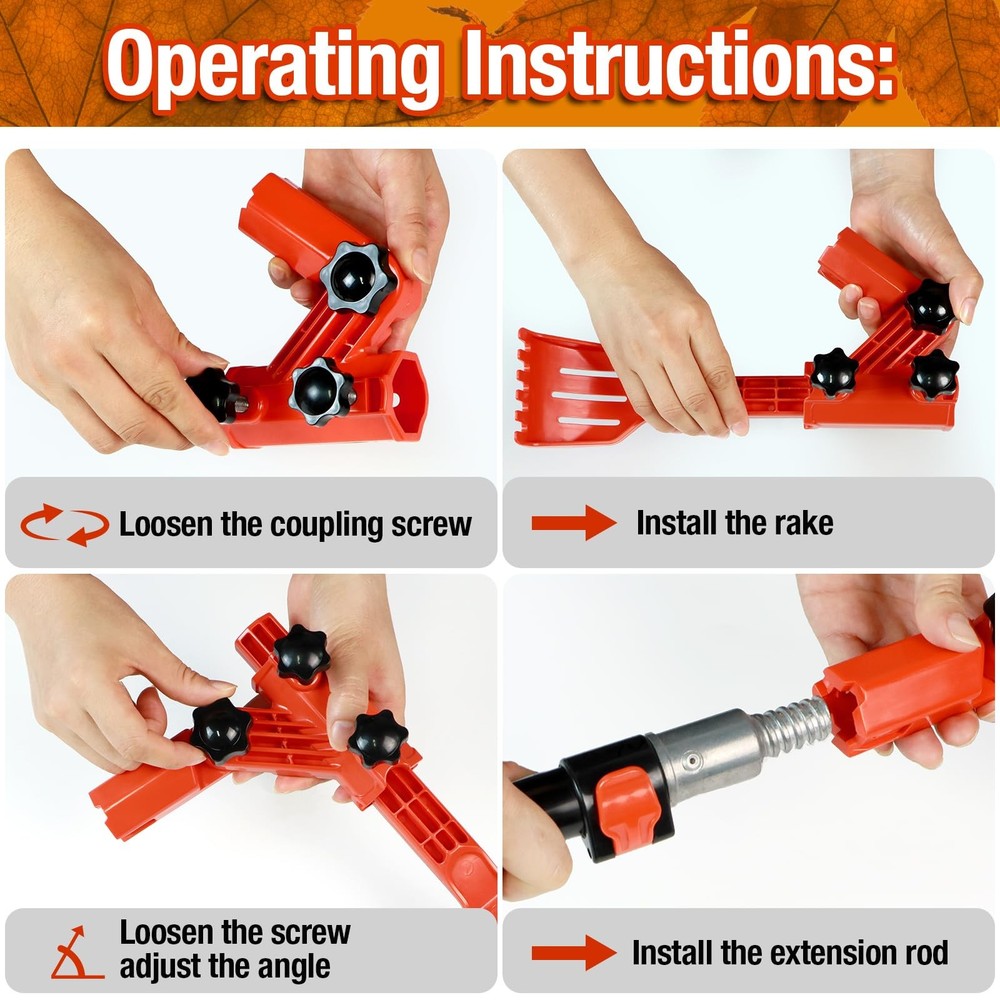 Operating Instructions:

Loosen the coupling screw

Install the rake

Loosen the screw adjust the angle

Install the extension rod