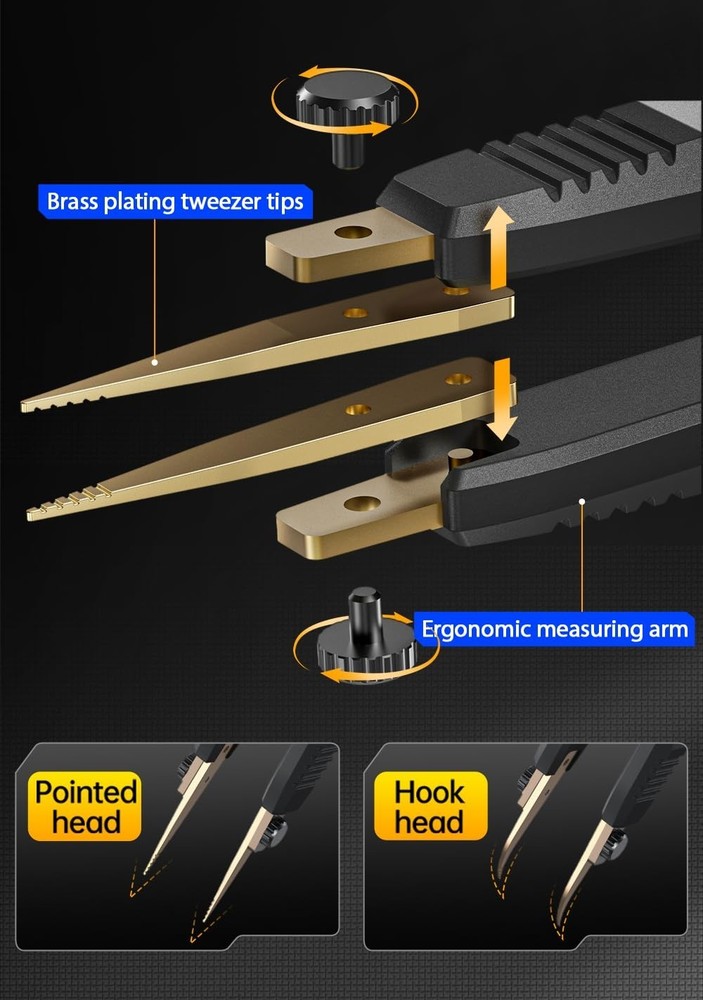 Brass plating tweezer tips

Ergonomic measuring arm

Pointed head

Hook head