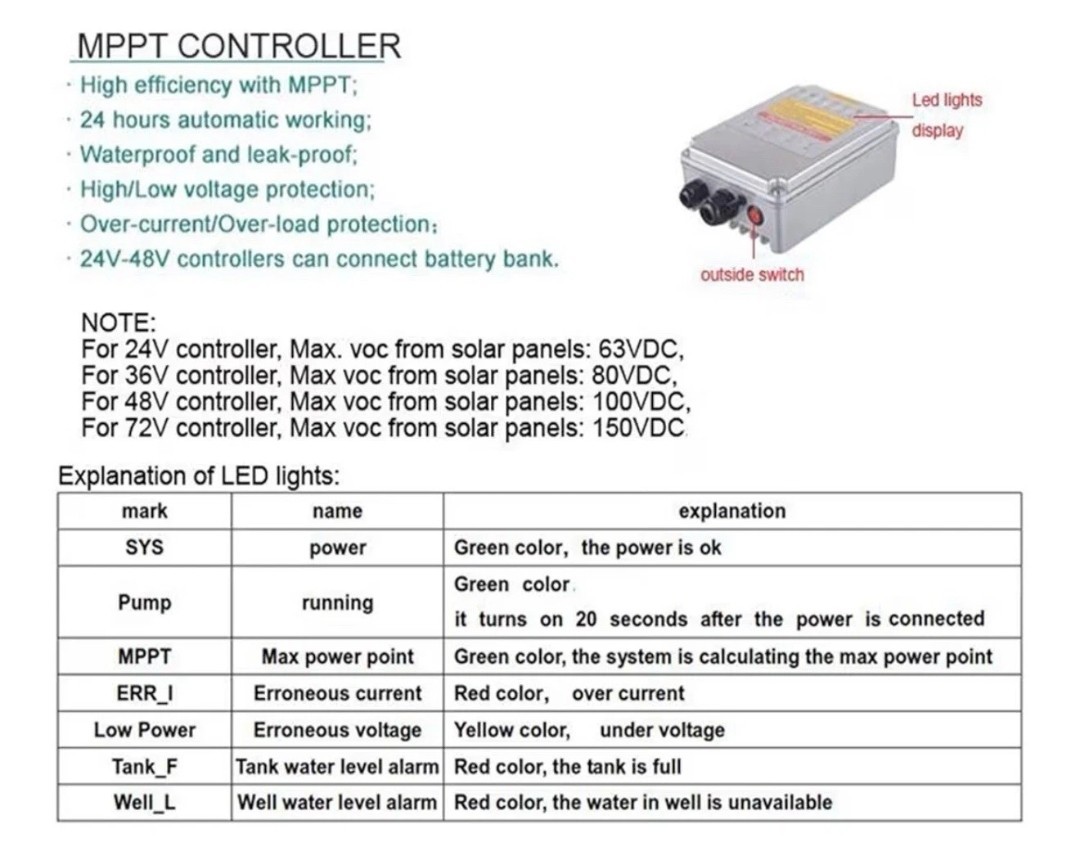 MPPT CONTROLLER

· High efficiency with MPPT;
· 24 hours automatic working;
· Waterproof and leak-proof;
· High/Low voltage protection;
· Over-current/Over-load protection;
· 24V-48V controllers can connect battery bank.

Led lights display

outside switch

NOTE:
For 24V controller, Max. voc from solar panels: 63VDC,
For 36V controller, Max voc from solar panels: 80VDC,
For 48V controller, Max voc from solar panels: 100VDC,
For 72V controller, Max voc from solar panels: 150VDC.

Explanation of LED lights:

| mark | name | explanation |
|---|---|---|
| SYS | power | Green color, the power is ok |
| Pump | running | Green color. it turns on 20 seconds after the power is connected |
| MPPT | Max power point | Green color, the system is calculating the max power point |
| ERR_I | Erroneous current | Red color, over current |
| Low Power | Erroneous voltage | Yellow color, under voltage |
| Tank_F | Tank water level alarm | Red color, the tank is full |
| Well_L | Well water level alarm | Red color, the water in well is unavailable |