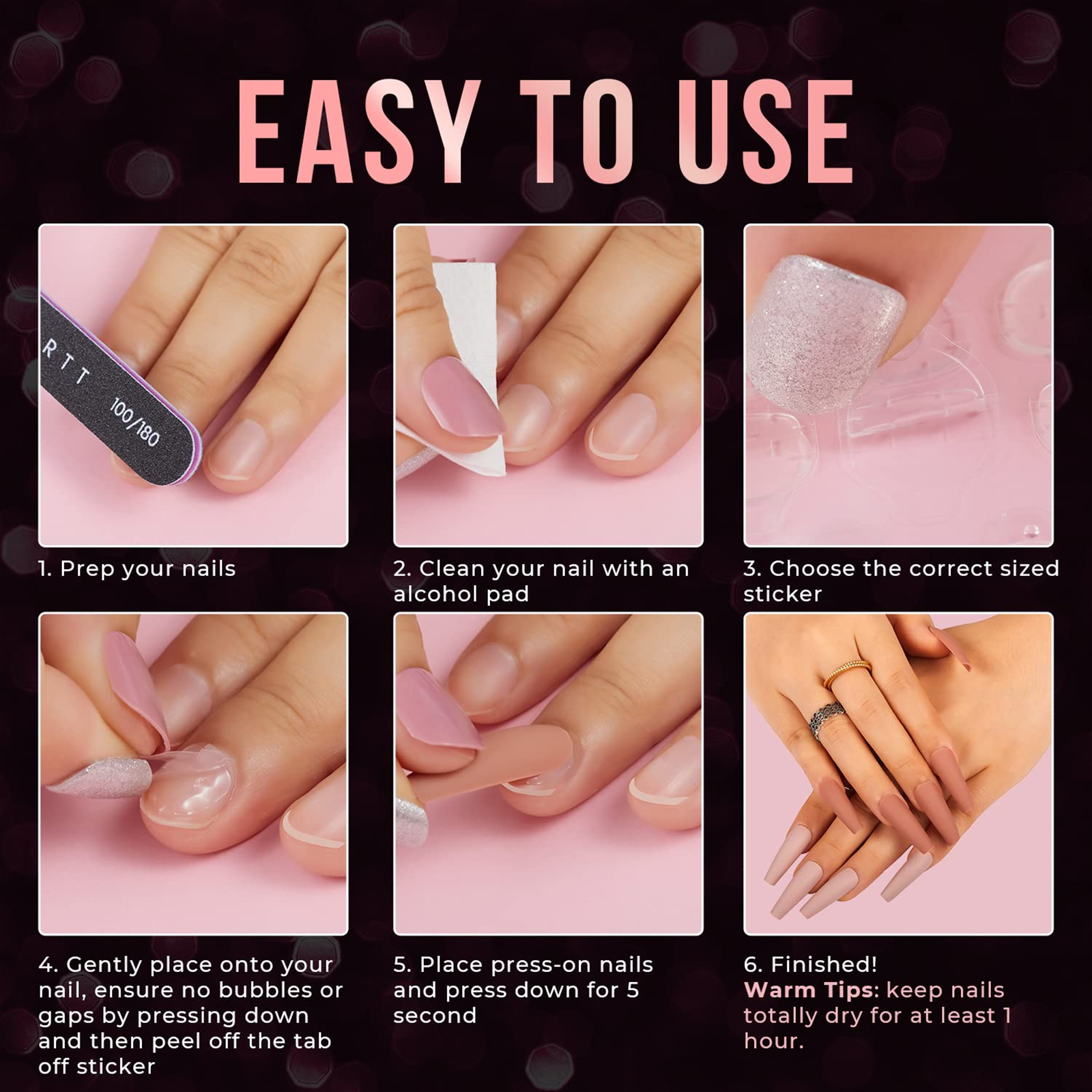 EASY TO USE

RTT 100/180

1. Prep your nails

2. Clean your nail with an alcohol pad

3. Choose the correct sized sticker

4. Gently place onto your nail, ensure no bubbles or gaps by pressing down and then peel off the tab off sticker

5. Place press-on nails and press down for 5 second

6. Finished!
Warm Tips: keep nails totally dry for at least 1 hour.