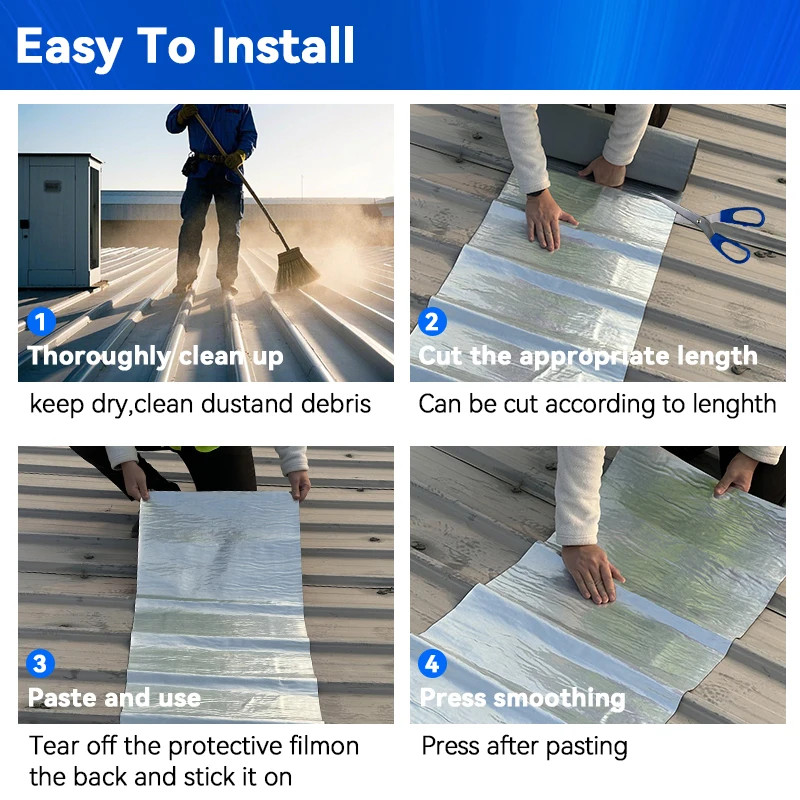 Easy To Install

1
Thoroughly clean up
keep dry,clean dustand debris

2
Cut the appropriate length
Can be cut according to lenghth

3
Paste and use
Tear off the protective filmon the back and stick it on

4
Press smoothing
Press after pasting