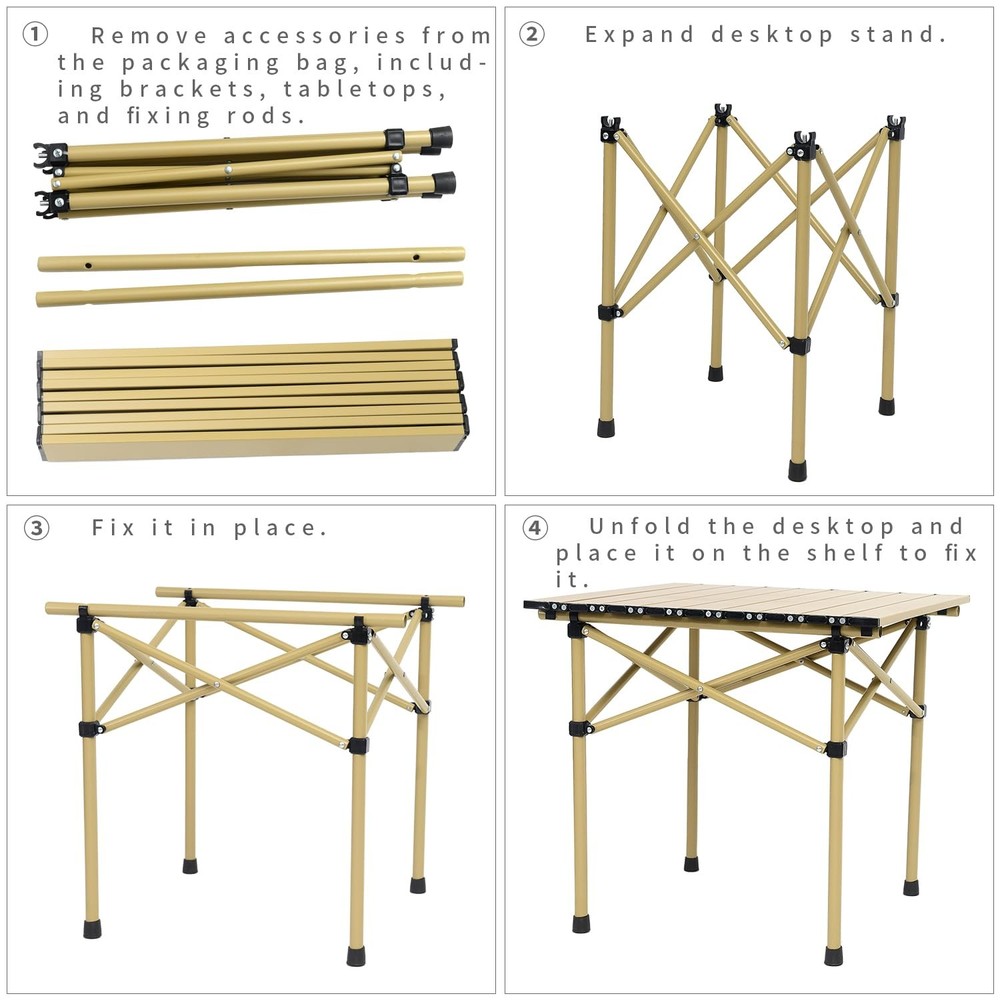 ① Remove accessories from the packaging bag, including brackets, tabletops, and fixing rods.

② Expand desktop stand.

③ Fix it in place.

④ Unfold the desktop and place it on the shelf to fix it.