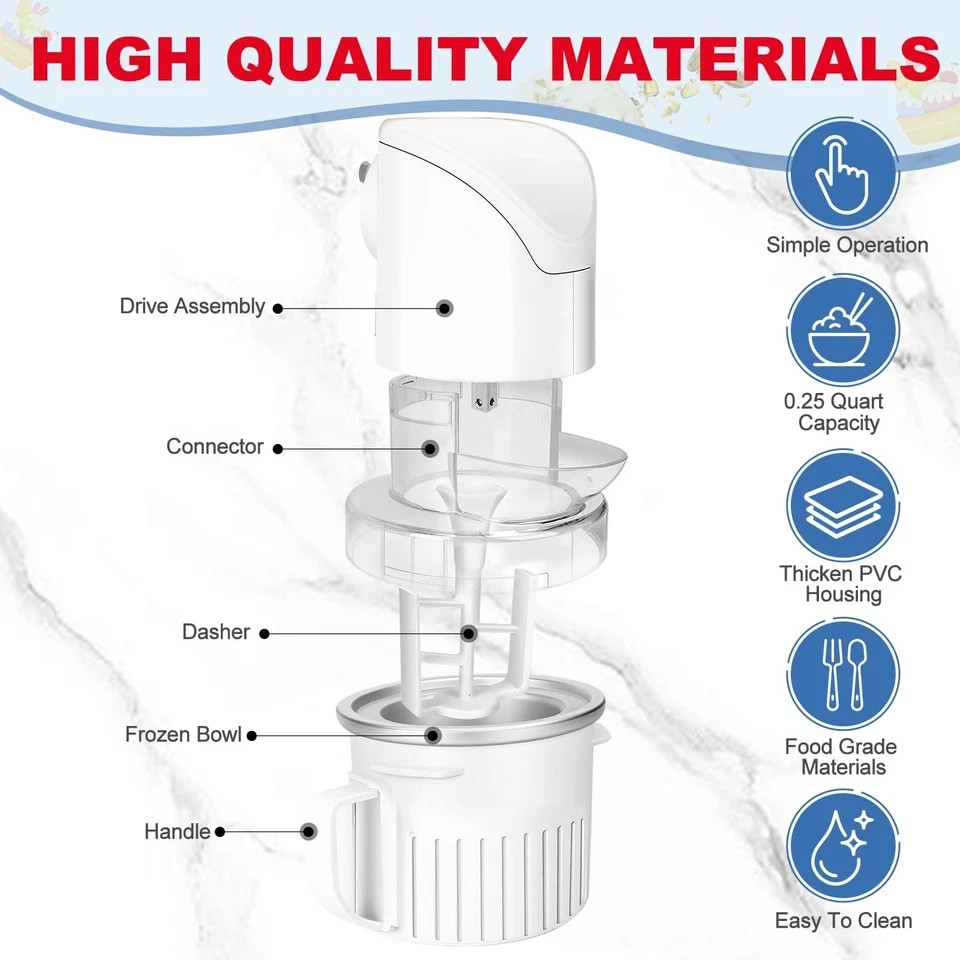 HIGH QUALITY MATERIALS

Drive Assembly

Connector

Dasher

Frozen Bowl

Handle

Simple Operation

0.25 Quart Capacity

Thicken PVC Housing

Food Grade Materials

Easy To Clean