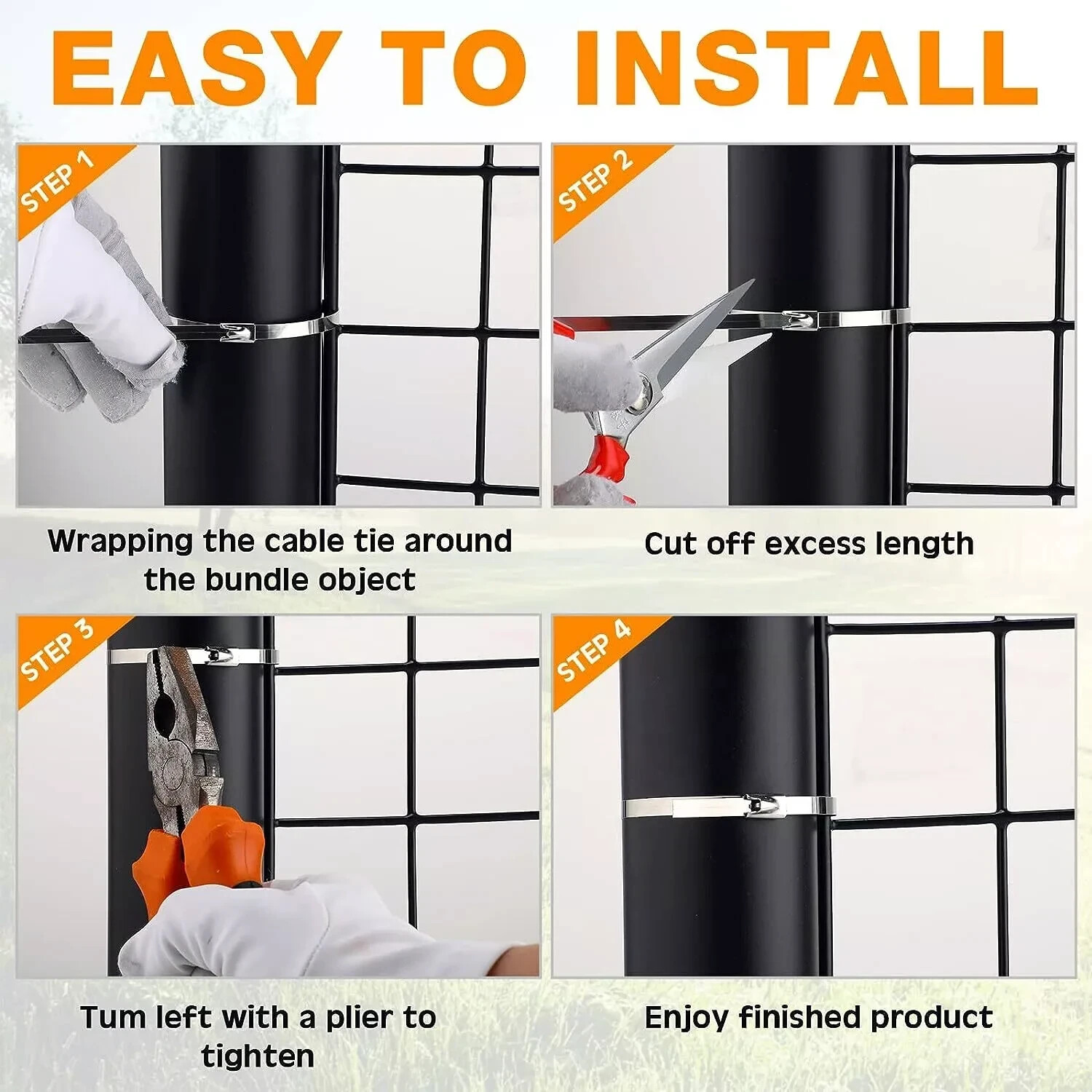 EASY TO INSTALL

STEP 1

Wrapping the cable tie around the bundle object

STEP 2

Cut off excess length

STEP 3

Tum left with a plier to tighten

STEP 4

Enjoy finished product