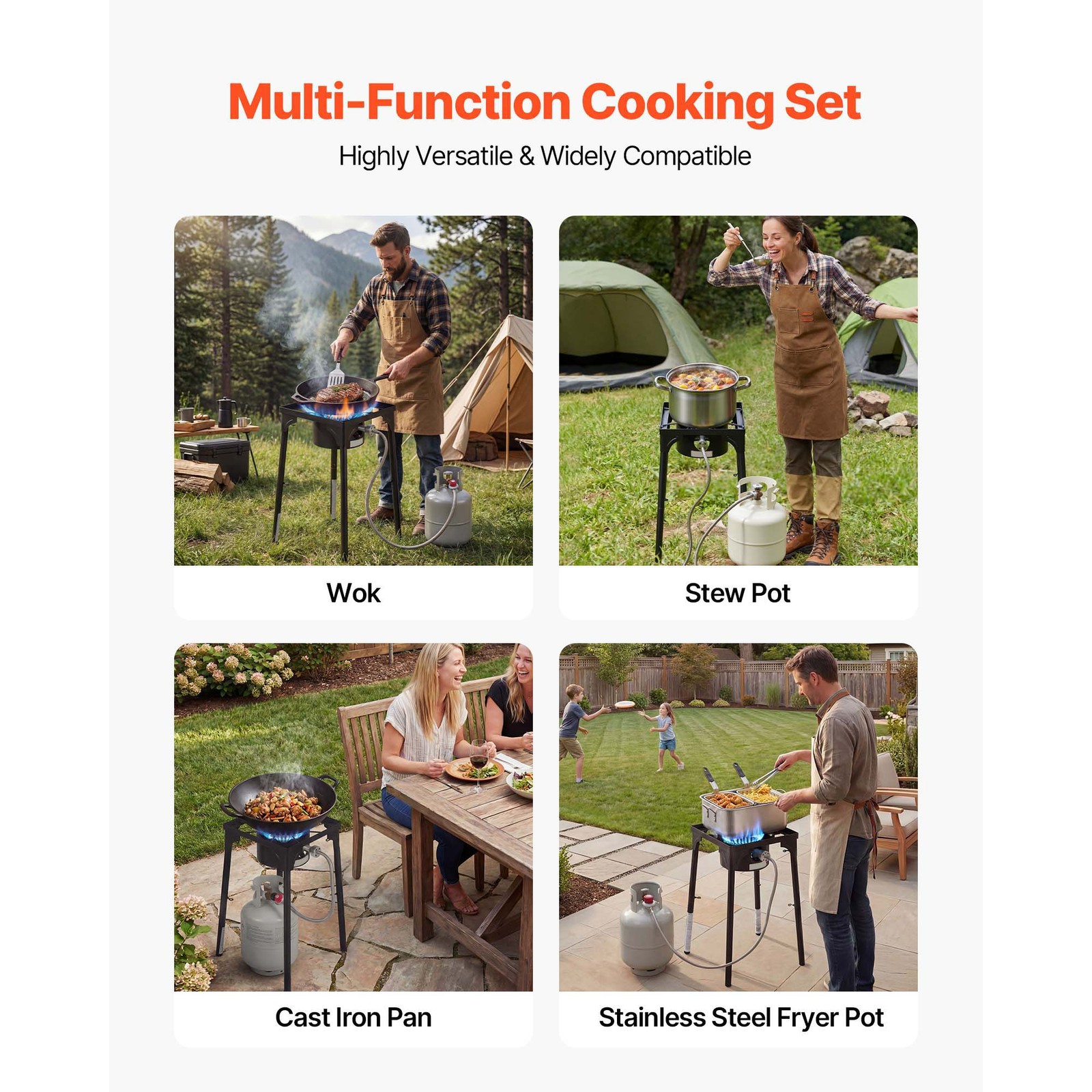 Multi-Function Cooking Set

Highly Versatile & Widely Compatible

Wok

Stew Pot

Cast Iron Pan

Stainless Steel Fryer Pot