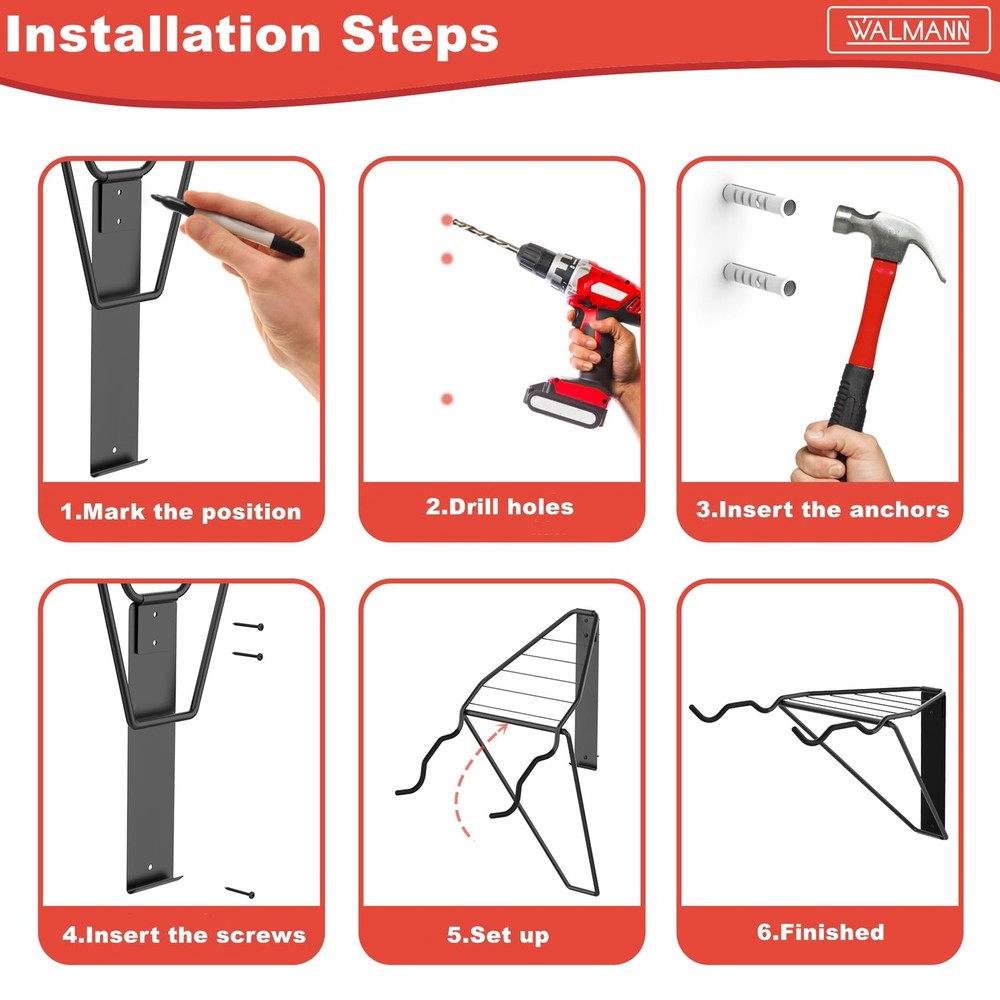 Installation Steps

WALMANN

1.Mark the position

2.Drill holes

3.Insert the anchors

4.Insert the screws

5.Set up

6.Finished