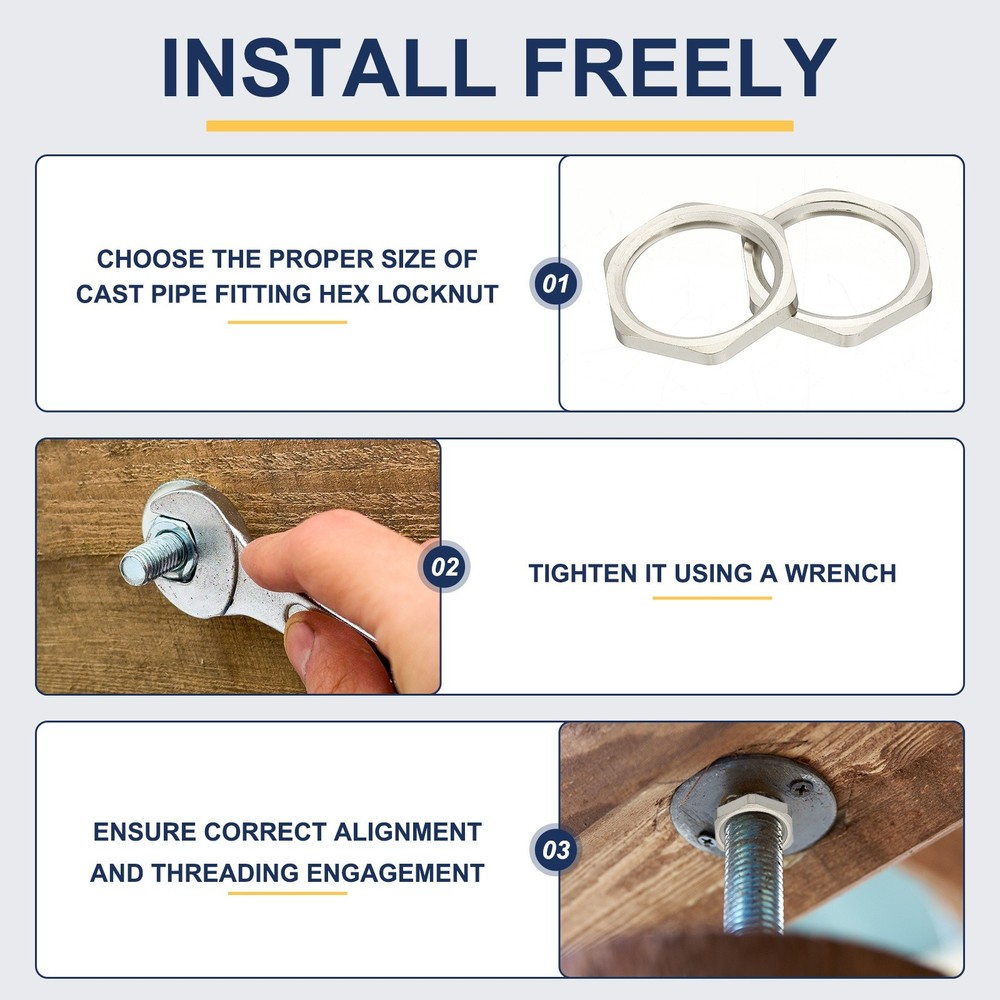 INSTALL FREELY

CHOOSE THE PROPER SIZE OF CAST PIPE FITTING HEX LOCKNUT

01

02

TIGHTEN IT USING A WRENCH

ENSURE CORRECT ALIGNMENT AND THREADING ENGAGEMENT

03