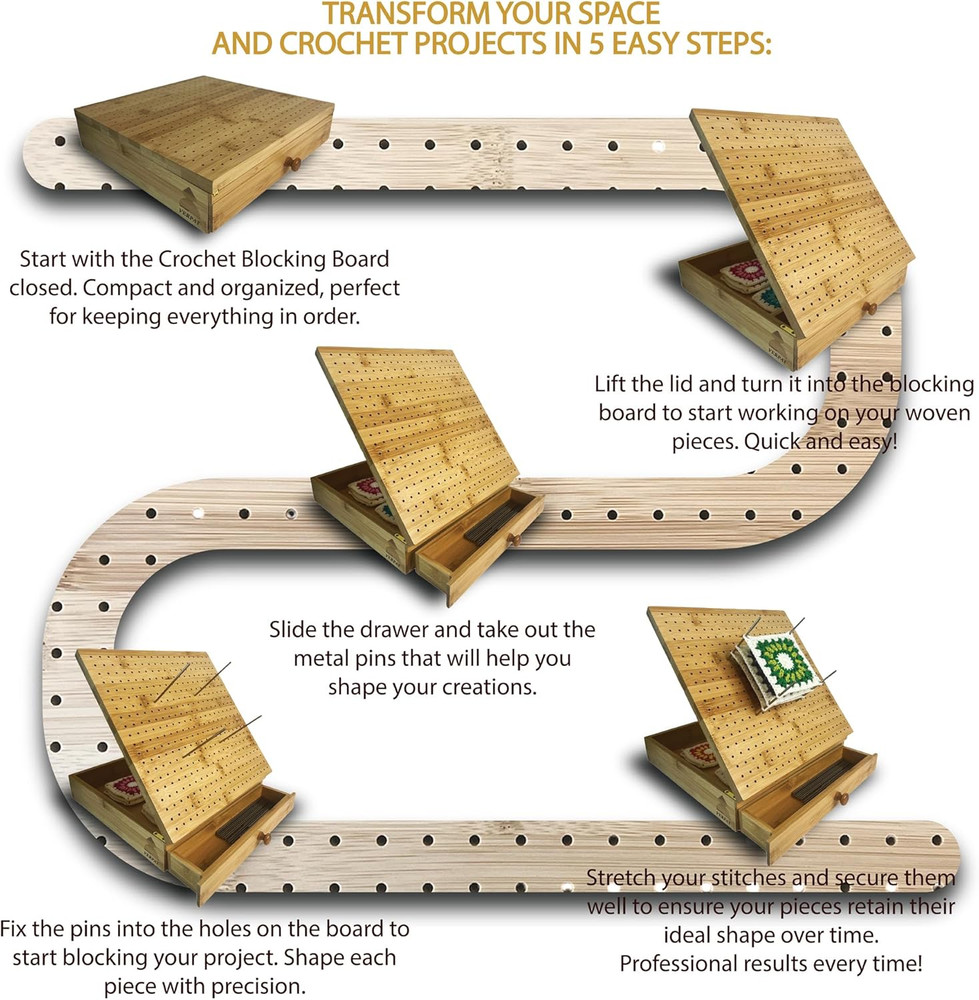 TRANSFORM YOUR SPACE
AND CROCHET PROJECTS IN 5 EASY STEPS:

Start with the Crochet Blocking Board closed. Compact and organized, perfect for keeping everything in order.

Lift the lid and turn it into the blocking board to start working on your woven pieces. Quick and easy!

Slide the drawer and take out the metal pins that will help you shape your creations.

Fix the pins into the holes on the board to start blocking your project. Shape each piece with precision.

Stretch your stitches and secure them well to ensure your pieces retain their ideal shape over time. Professional results every time!