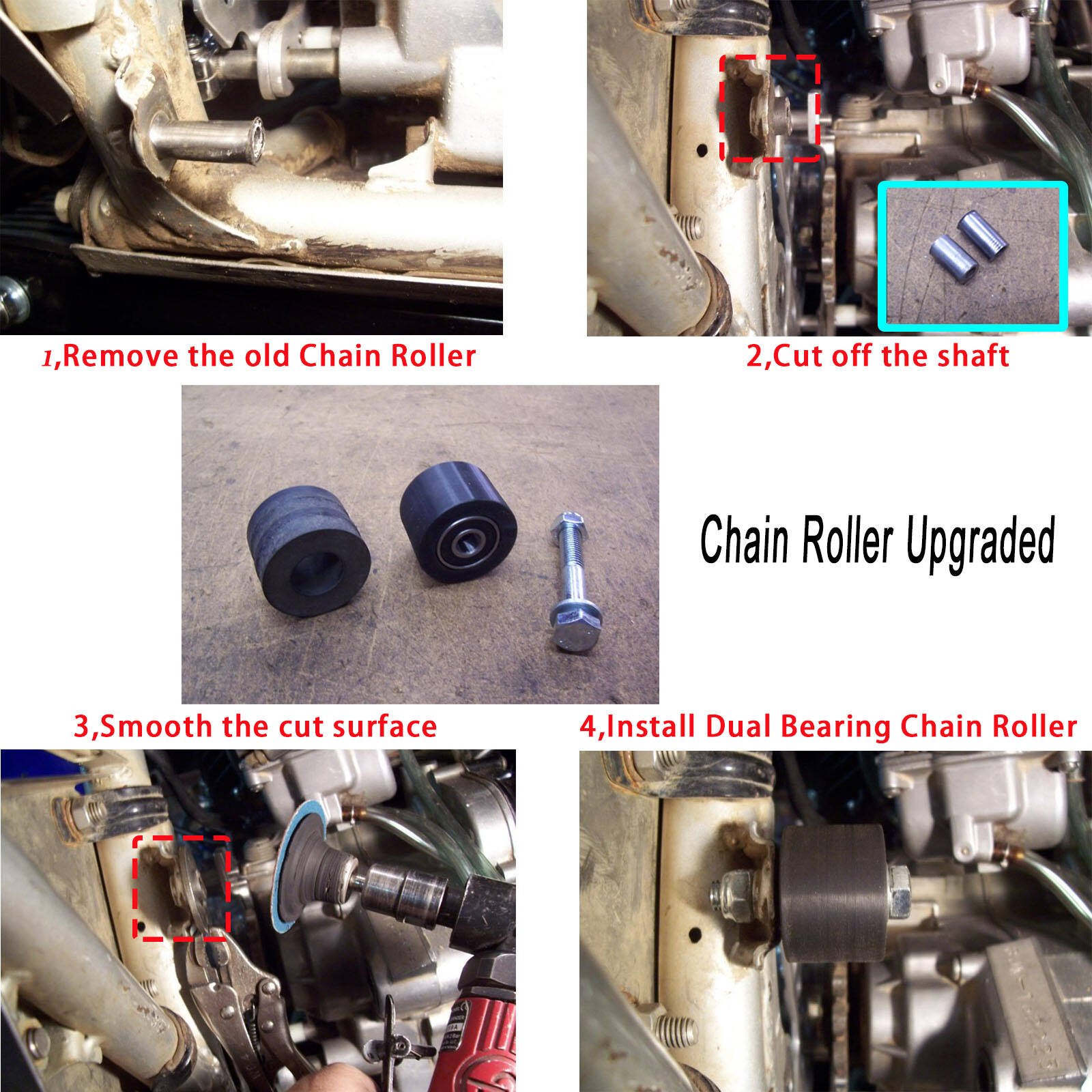 1,Remove the old Chain Roller

2,Cut off the shaft

Chain Roller Upgraded

3,Smooth the cut surface

4,Install Dual Bearing Chain Roller