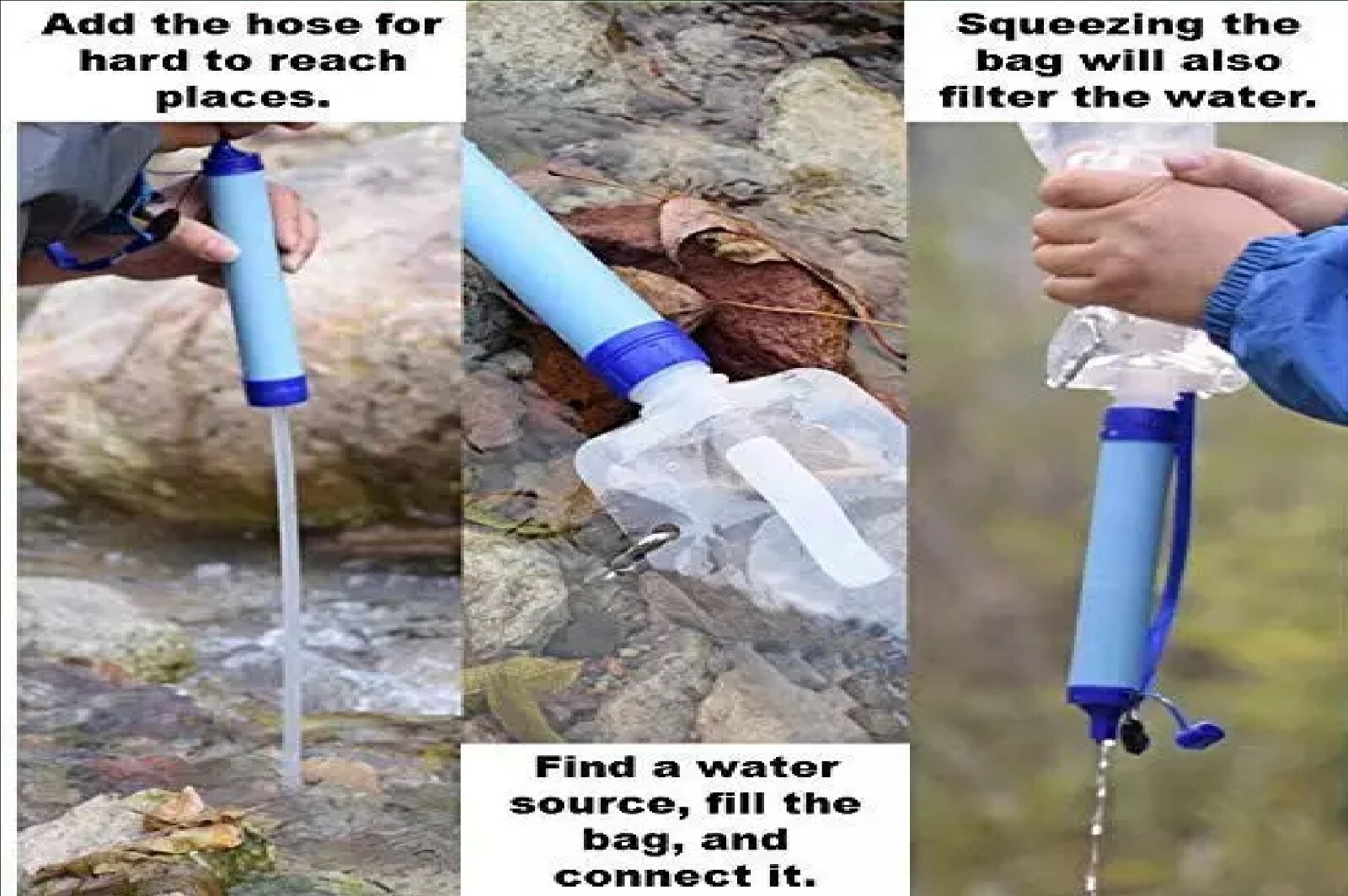 Add the hose for hard to reach places.

Find a water source, fill the bag, and connect it.

Squeezing the bag will also filter the water.