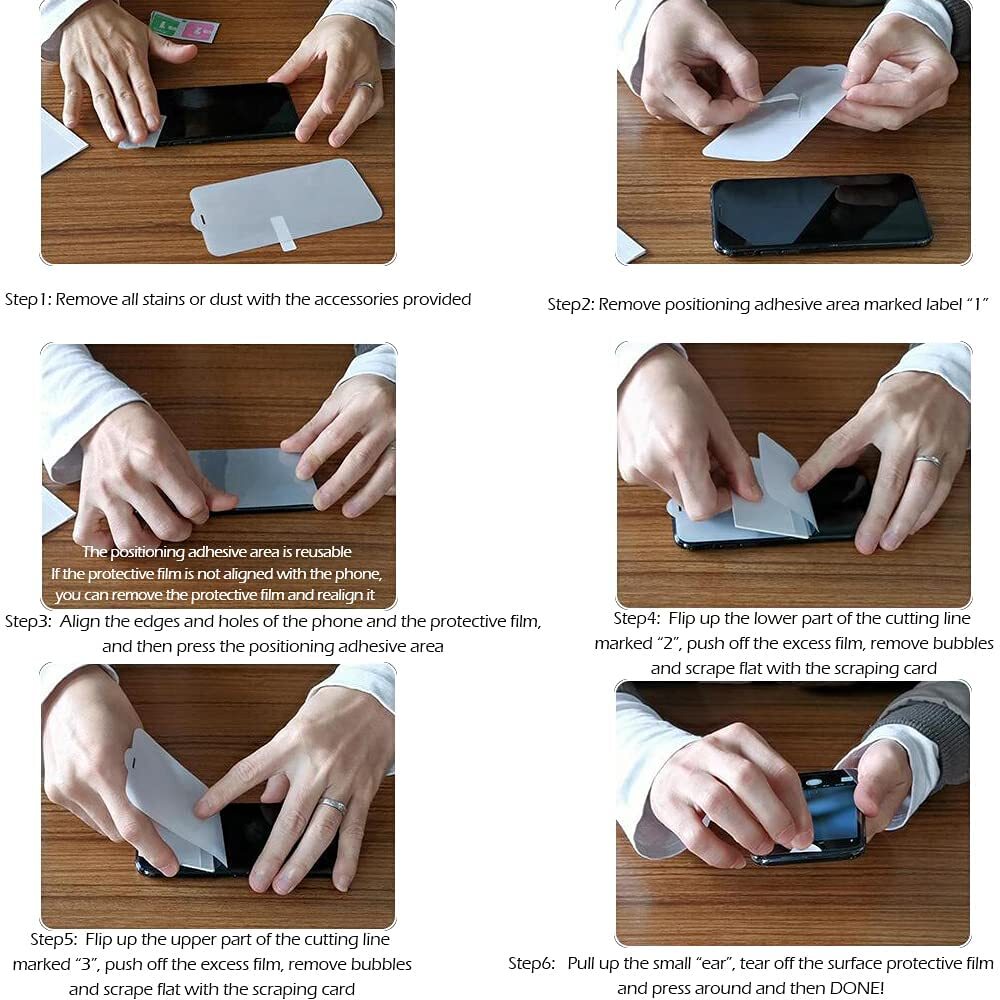 Step1: Remove all stains or dust with the accessories provided

Step2: Remove positioning adhesive area marked label "1"

The positioning adhesive area is reusable
If the protective film is not aligned with the phone, you can remove the protective film and realign it

Step3: Align the edges and holes of the phone and the protective film, and then press the positioning adhesive area

Step4: Flip up the lower part of the cutting line marked "2", push off the excess film, remove bubbles and scrape flat with the scraping card

Step5: Flip up the upper part of the cutting line marked "3", push off the excess film, remove bubbles and scrape flat with the scraping card

Step6: Pull up the small "ear", tear off the surface protective film and press around and then DONE!