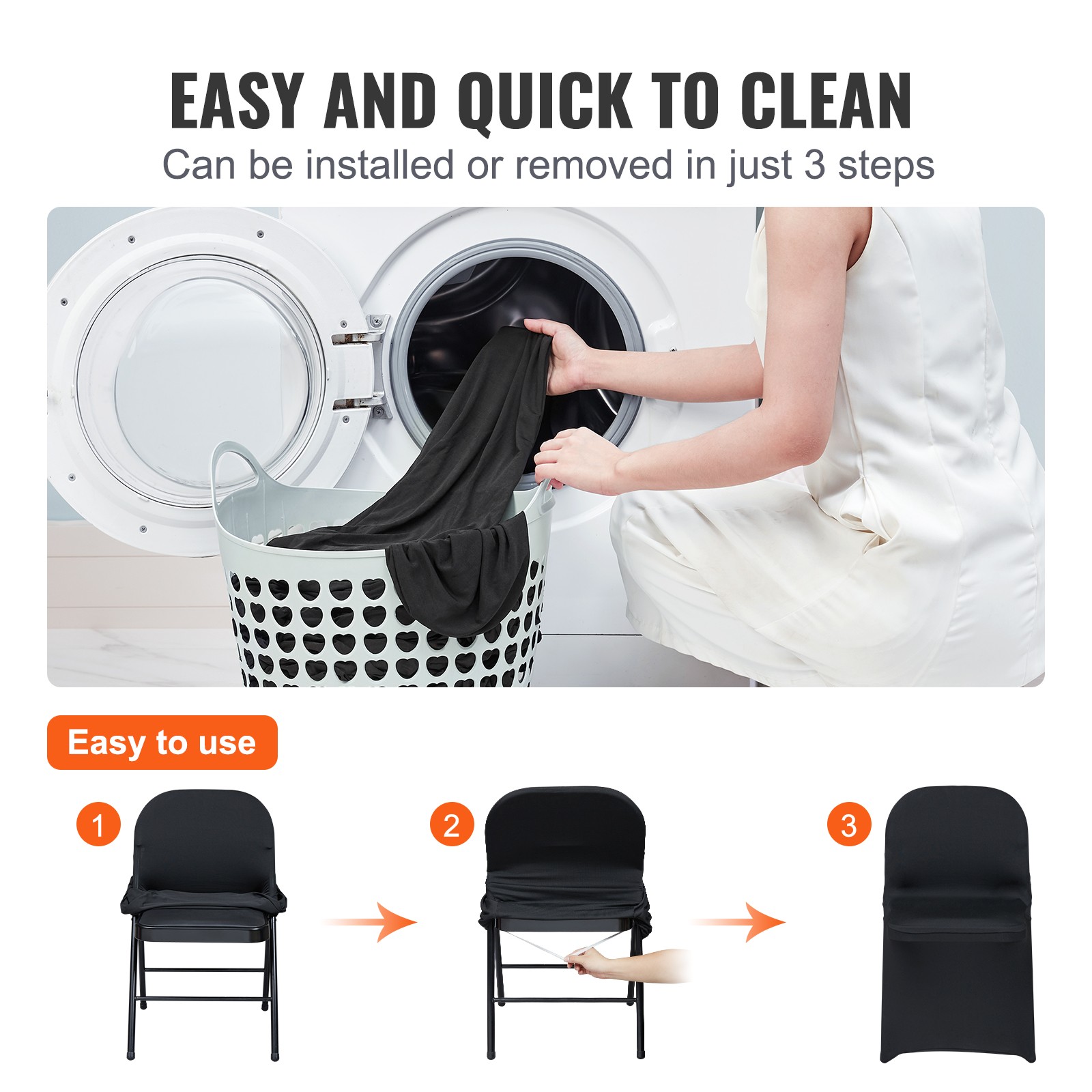 EASY AND QUICK TO CLEAN
Can be installed or removed in just 3 steps

Easy to use

1

2

3