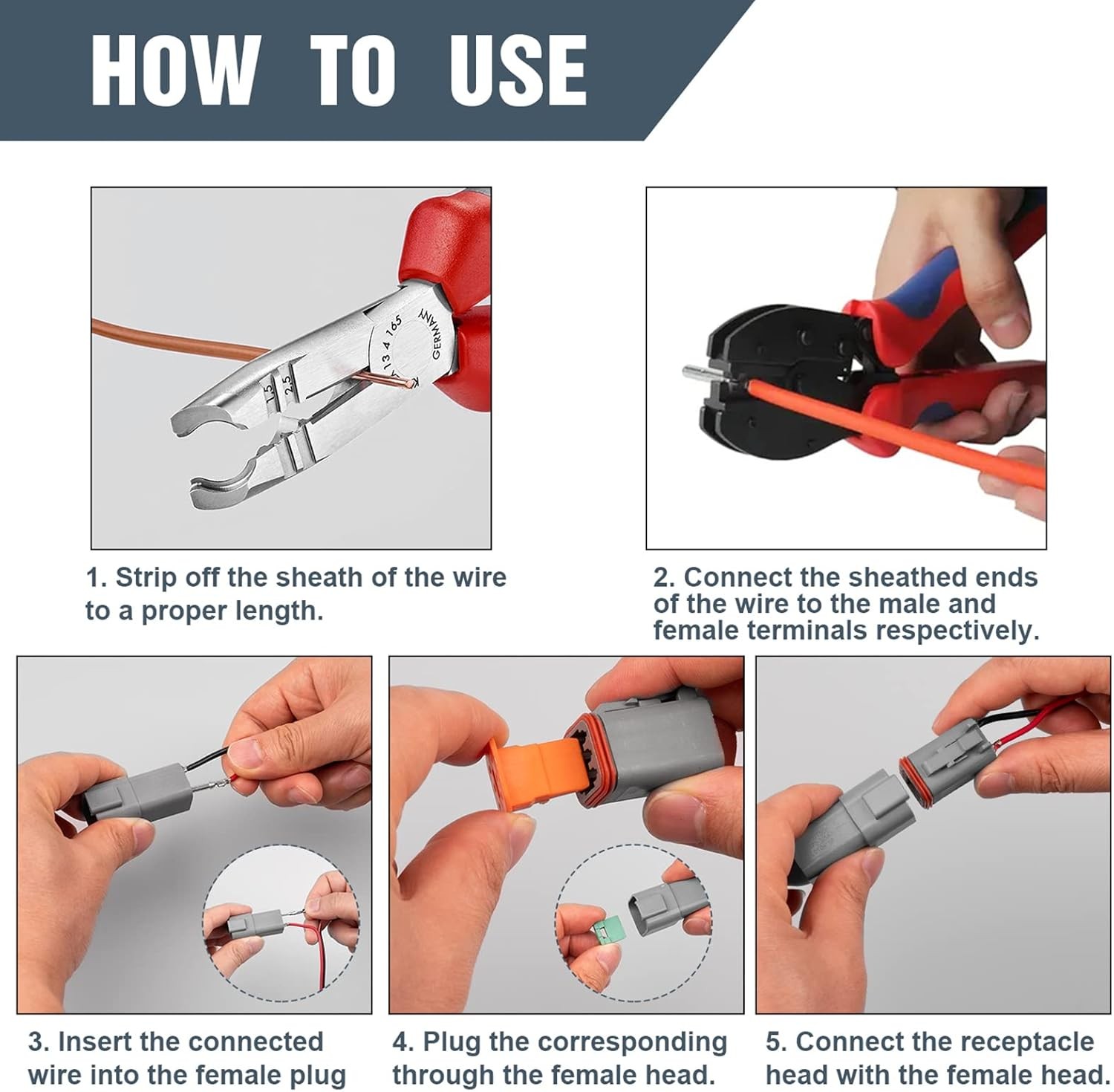 HOW TO USE

1.5 2.5 13 4 165 GERMANY

1. Strip off the sheath of the wire to a proper length.

2. Connect the sheathed ends of the wire to the male and female terminals respectively.

3. Insert the connected wire into the female plug

4. Plug the corresponding through the female head.

5. Connect the receptacle head with the female head.