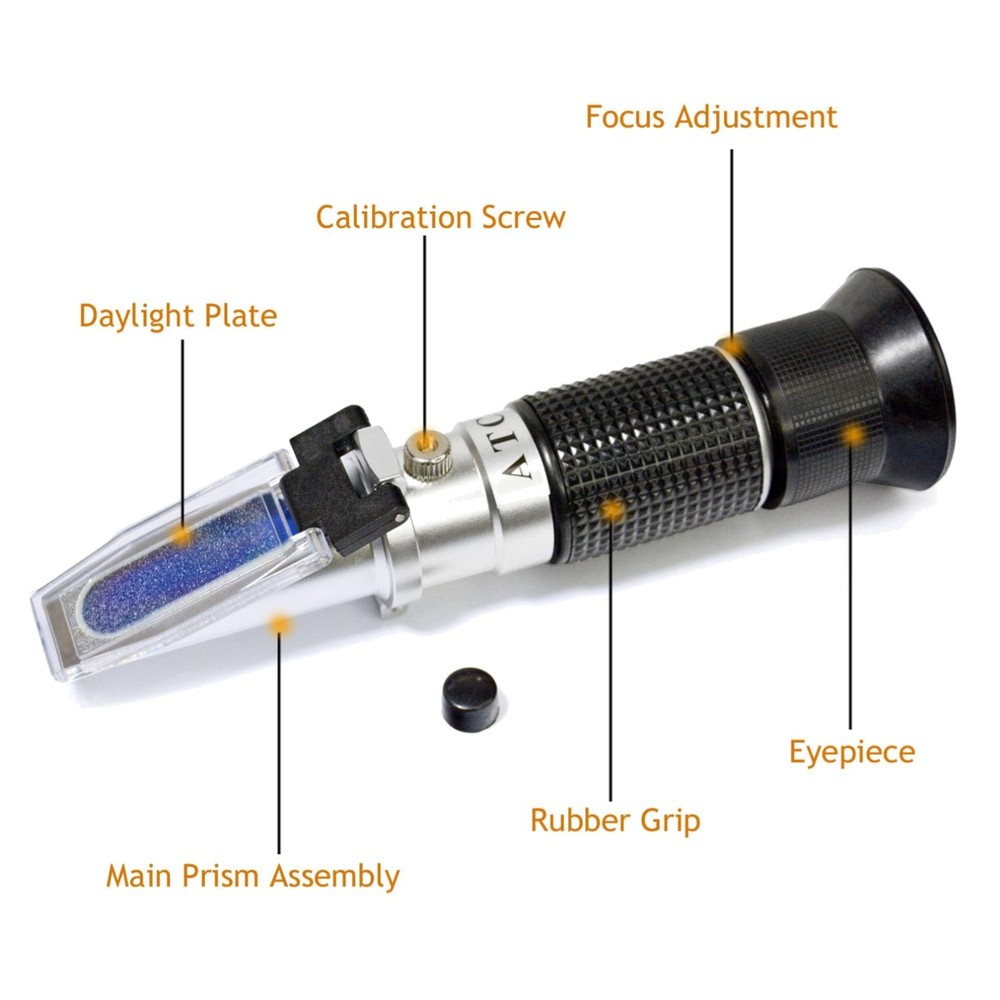 Focus Adjustment

Calibration Screw

Daylight Plate

ATC

Eyepiece

Rubber Grip

Main Prism Assembly