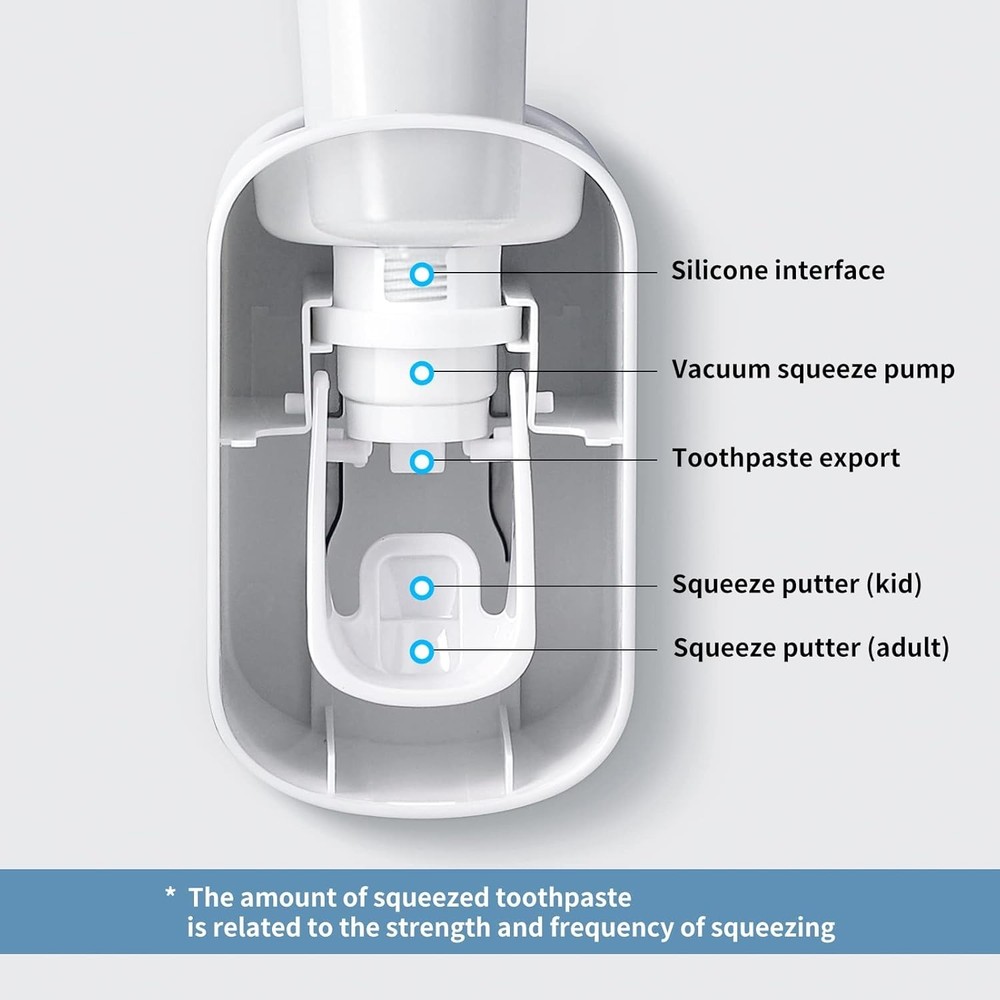 Silicone interface

Vacuum squeeze pump

Toothpaste export

Squeeze putter (kid)

Squeeze putter (adult)

* The amount of squeezed toothpaste is related to the strength and frequency of squeezing