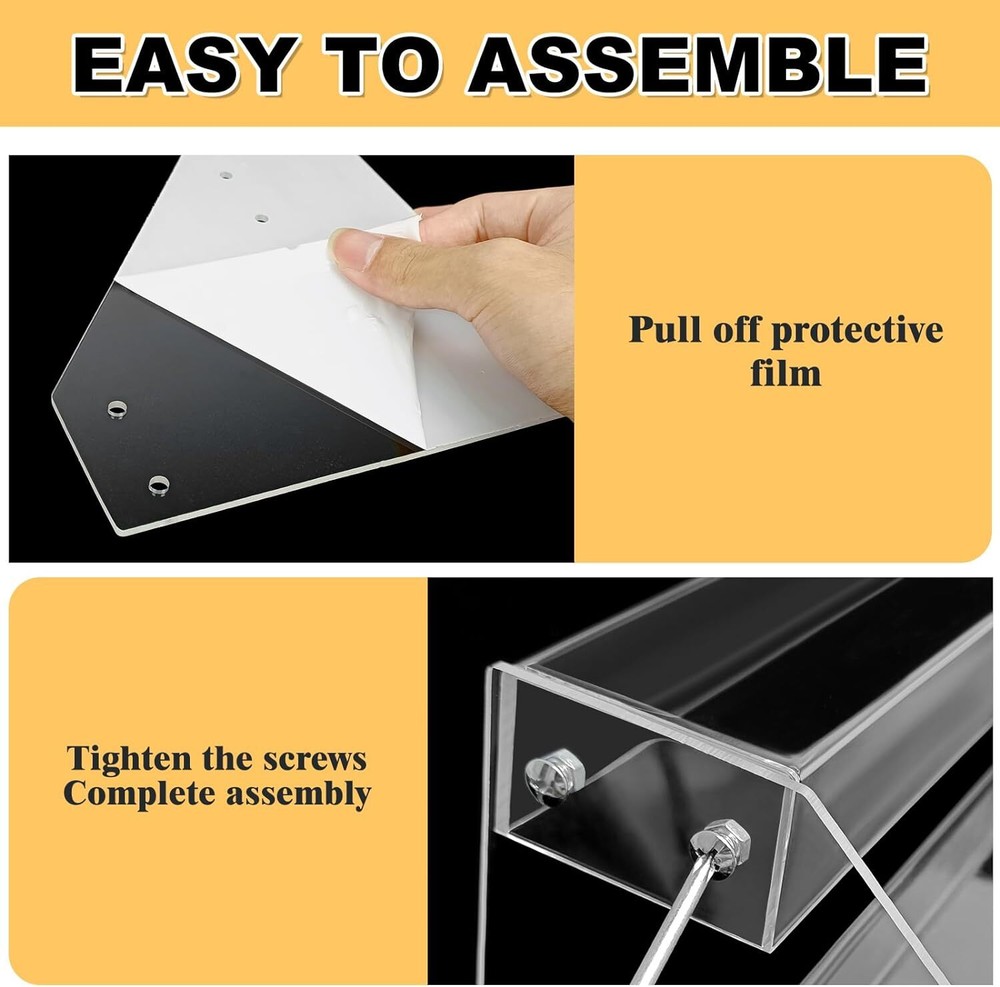 EASY TO ASSEMBLE

Pull off protective film

Tighten the screws
Complete assembly