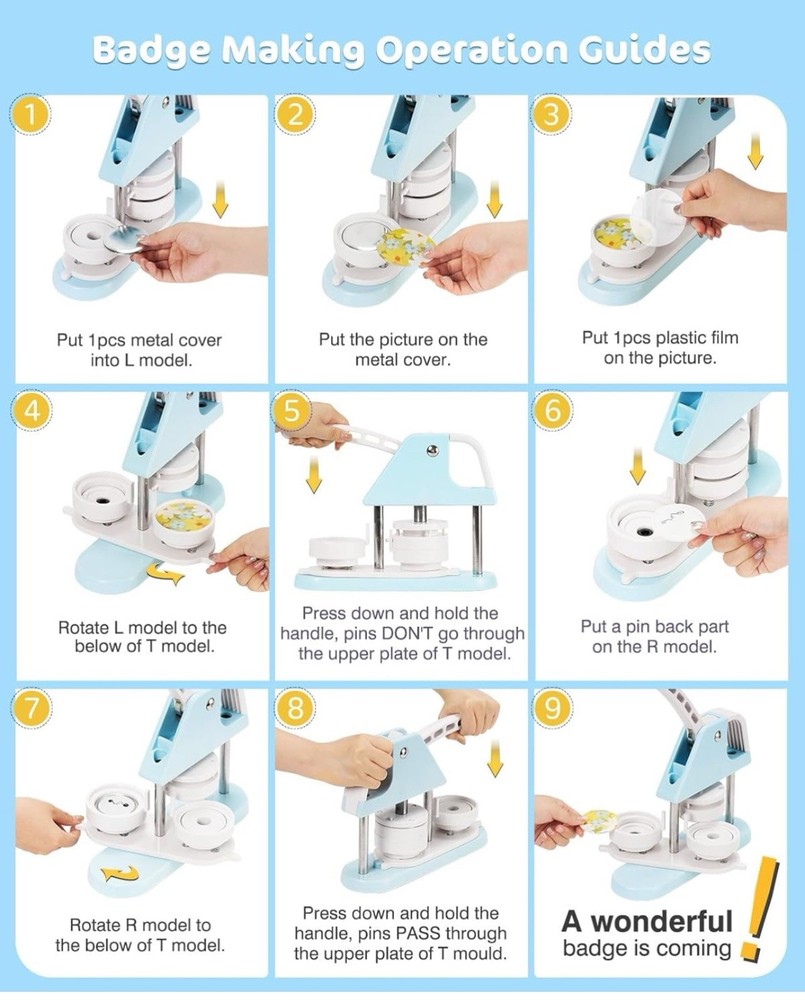 Badge Making Operation Guides

1

Put 1pcs metal cover into L model.

2

Put the picture on the metal cover.

3

Put 1pcs plastic film on the picture.

4

Rotate L model to the below of T model.

5

Press down and hold the handle, pins DON'T go through the upper plate of T model.

6

Put a pin back part on the R model.

7

Rotate R model to the below of T model.

8

Press down and hold the handle, pins PASS through the upper plate of T mould.

9

A wonderful badge is coming !