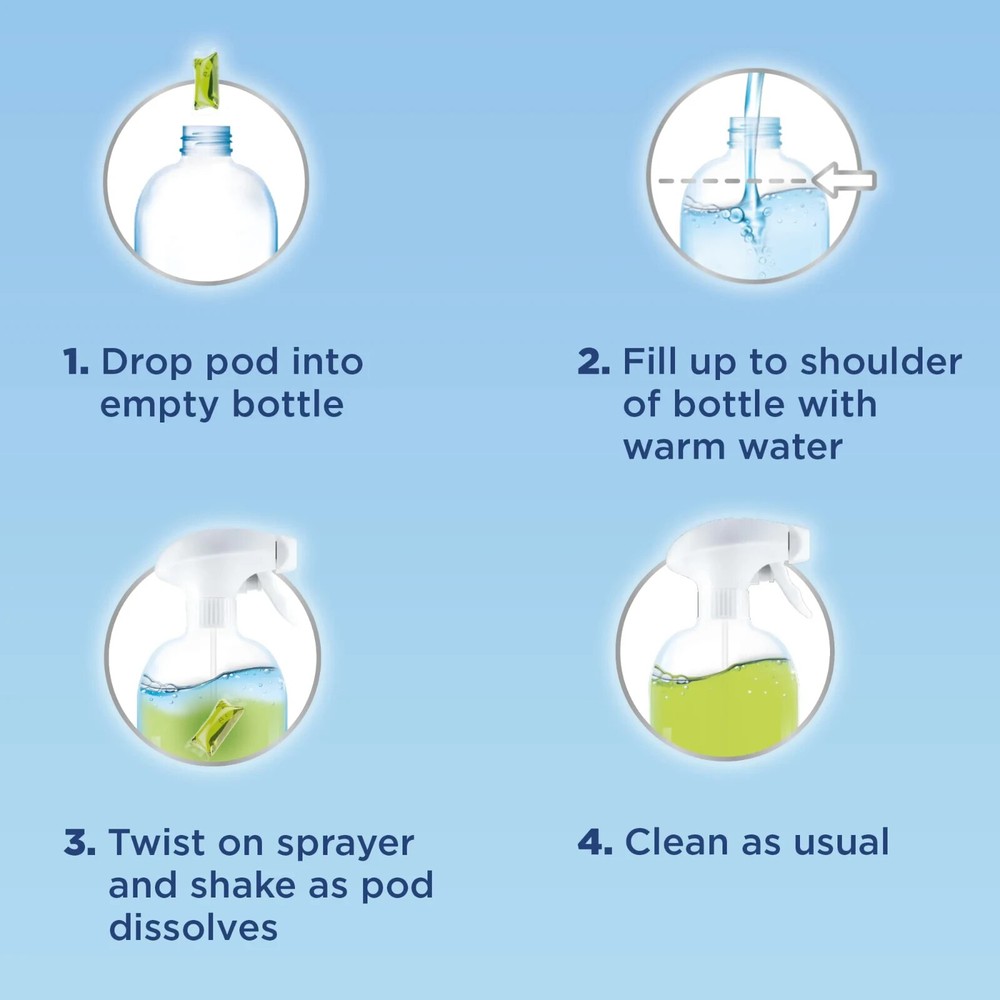 1. Drop pod into empty bottle

2. Fill up to shoulder of bottle with warm water

3. Twist on sprayer and shake as pod dissolves

4. Clean as usual