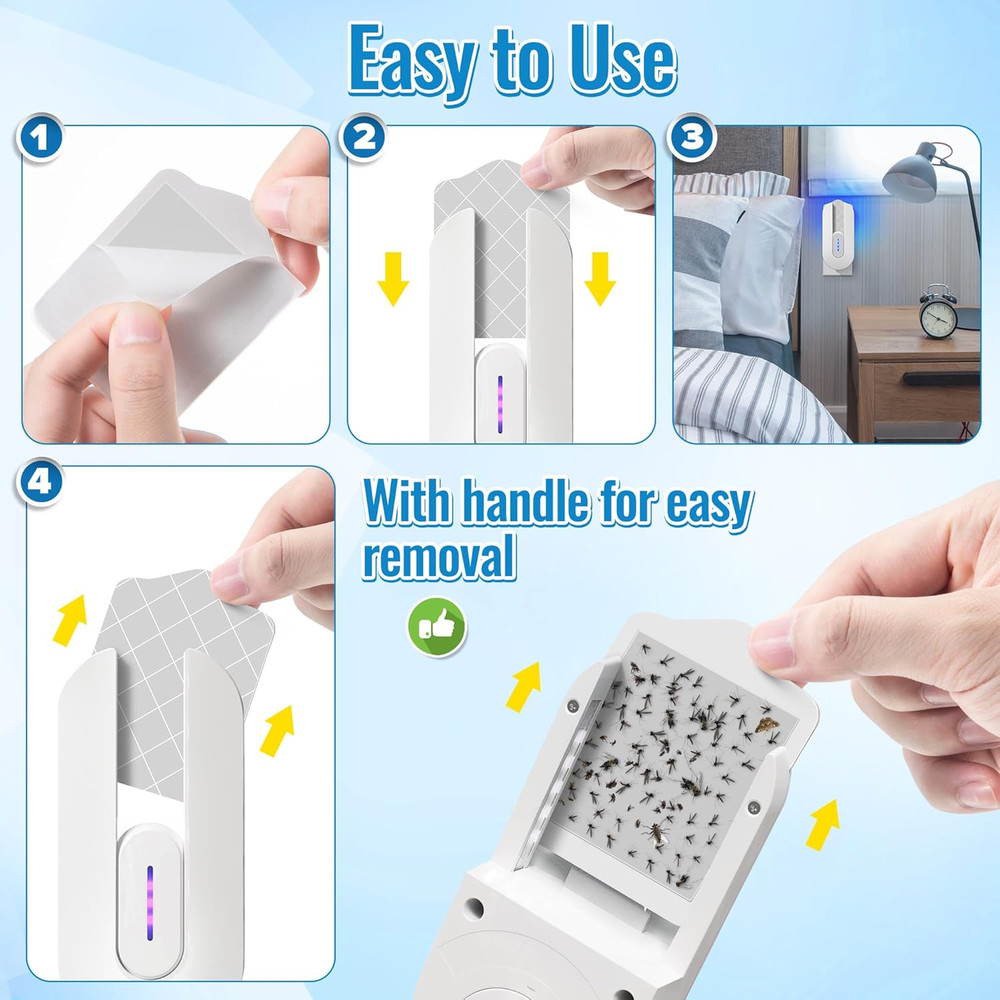 Easy to Use

1

2

3

4

With handle for easy removal