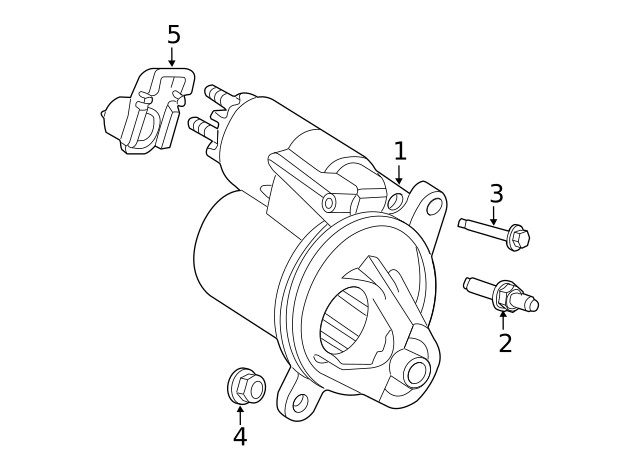 5
1
3
2
4