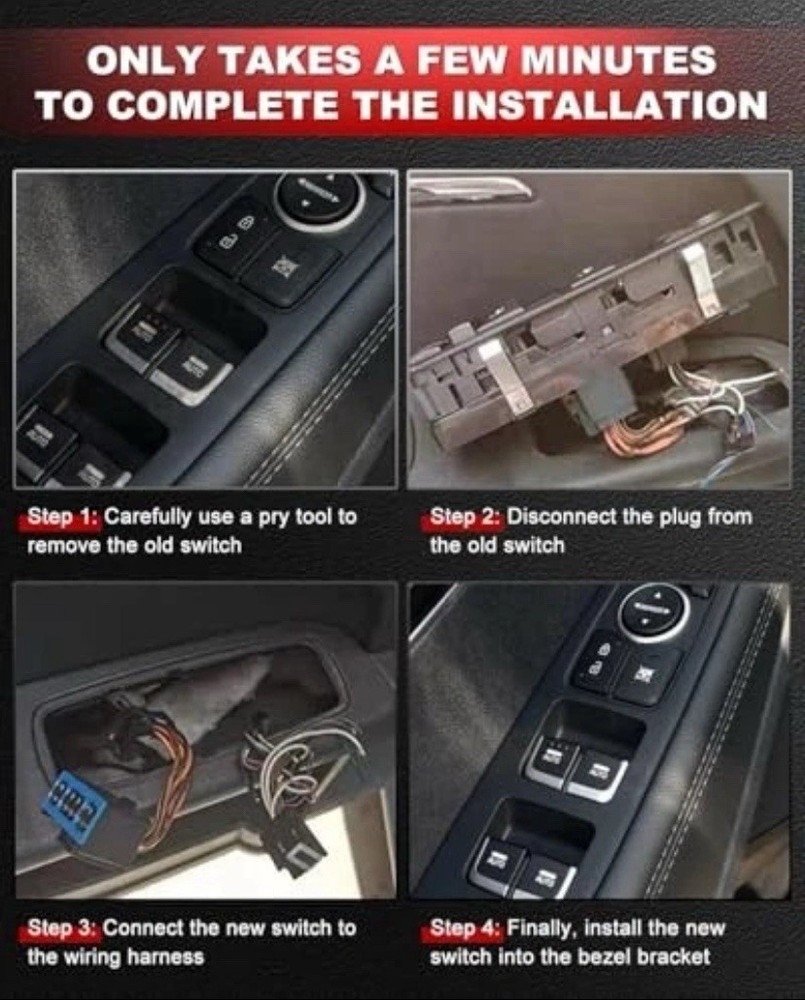 ONLY TAKES A FEW MINUTES TO COMPLETE THE INSTALLATION

Step 1: Carefully use a pry tool to remove the old switch

Step 2: Disconnect the plug from the old switch

Step 3: Connect the new switch to the wiring harness

Step 4: Finally, install the new switch into the bezel bracket