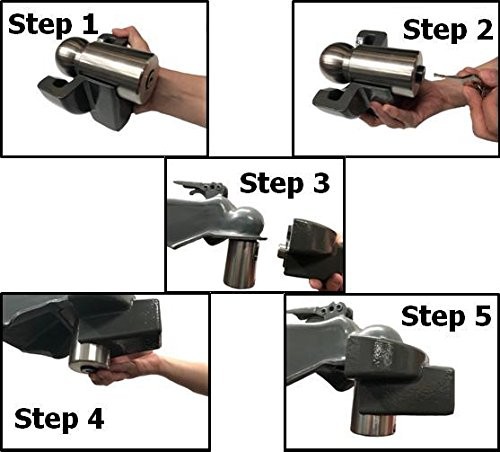 Step 1

Step 2

Step 3

Step 4

Step 5