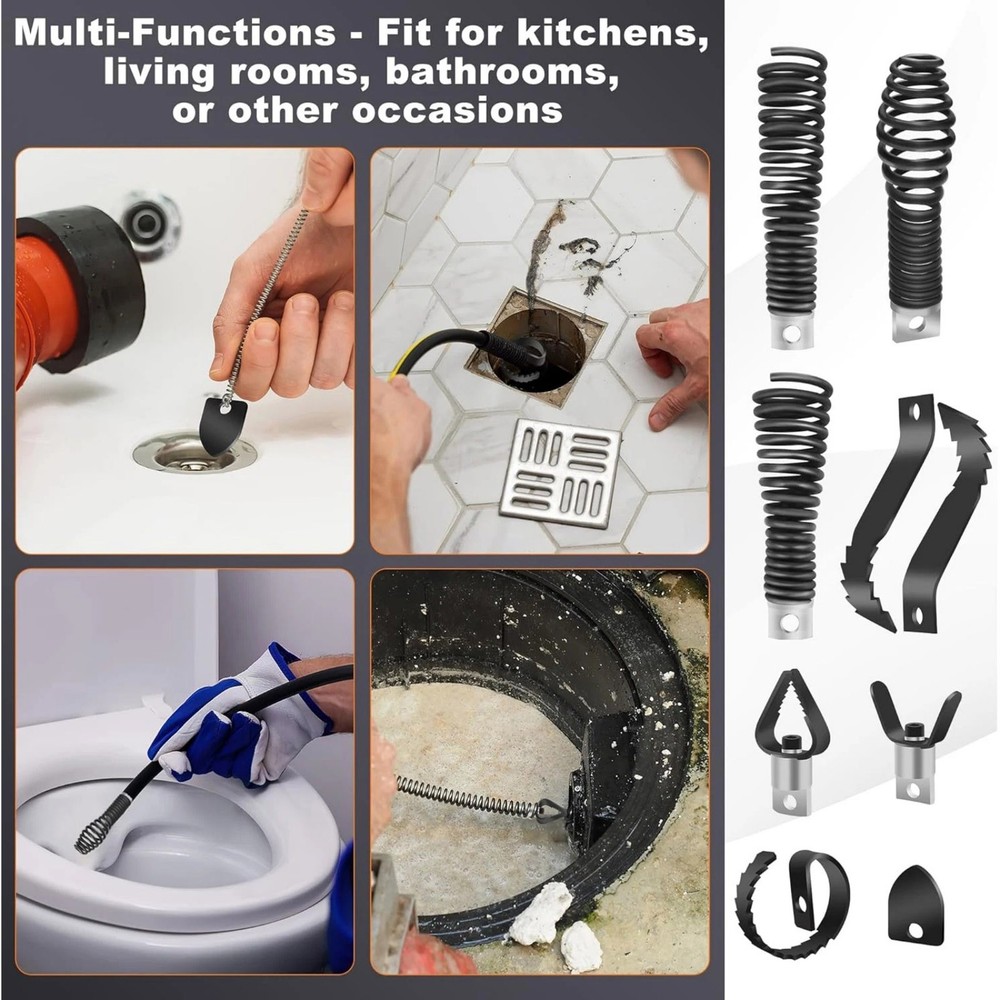 Multi-Functions - Fit for kitchens, living rooms, bathrooms, or other occasions