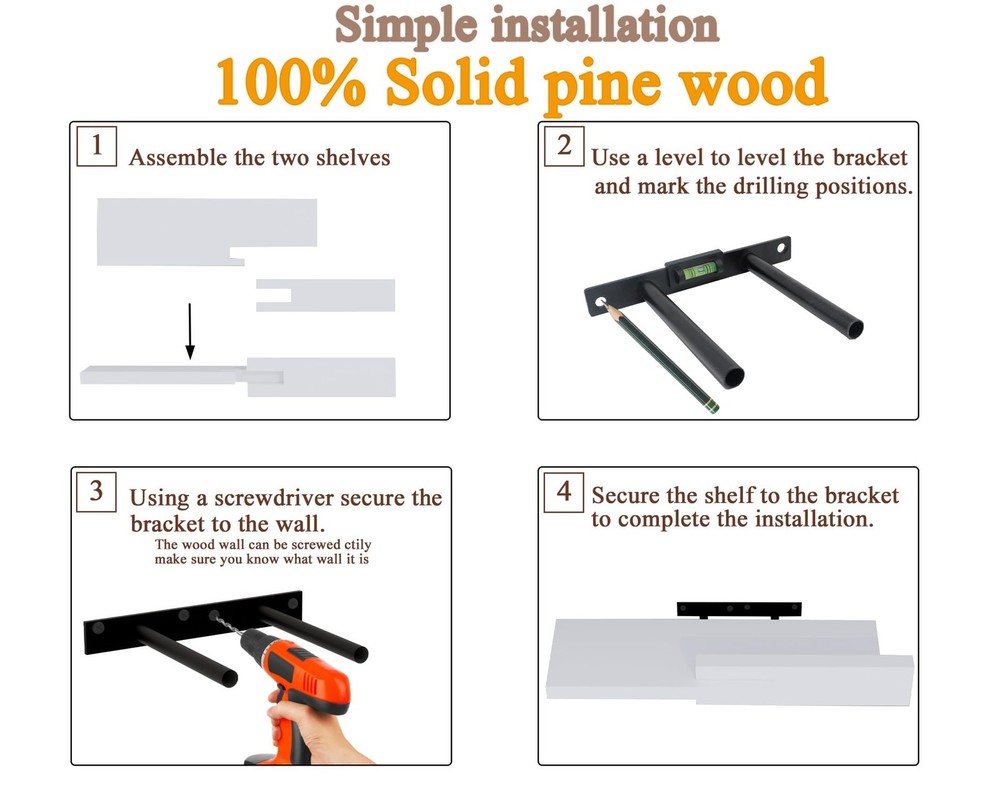 Simple installation
100% Solid pine wood

1 Assemble the two shelves

2 Use a level to level the bracket and mark the drilling positions.

3 Using a screwdriver secure the bracket to the wall.
The wood wall can be screwed ctily make sure you know what wall it is

4 Secure the shelf to the bracket to complete the installation.