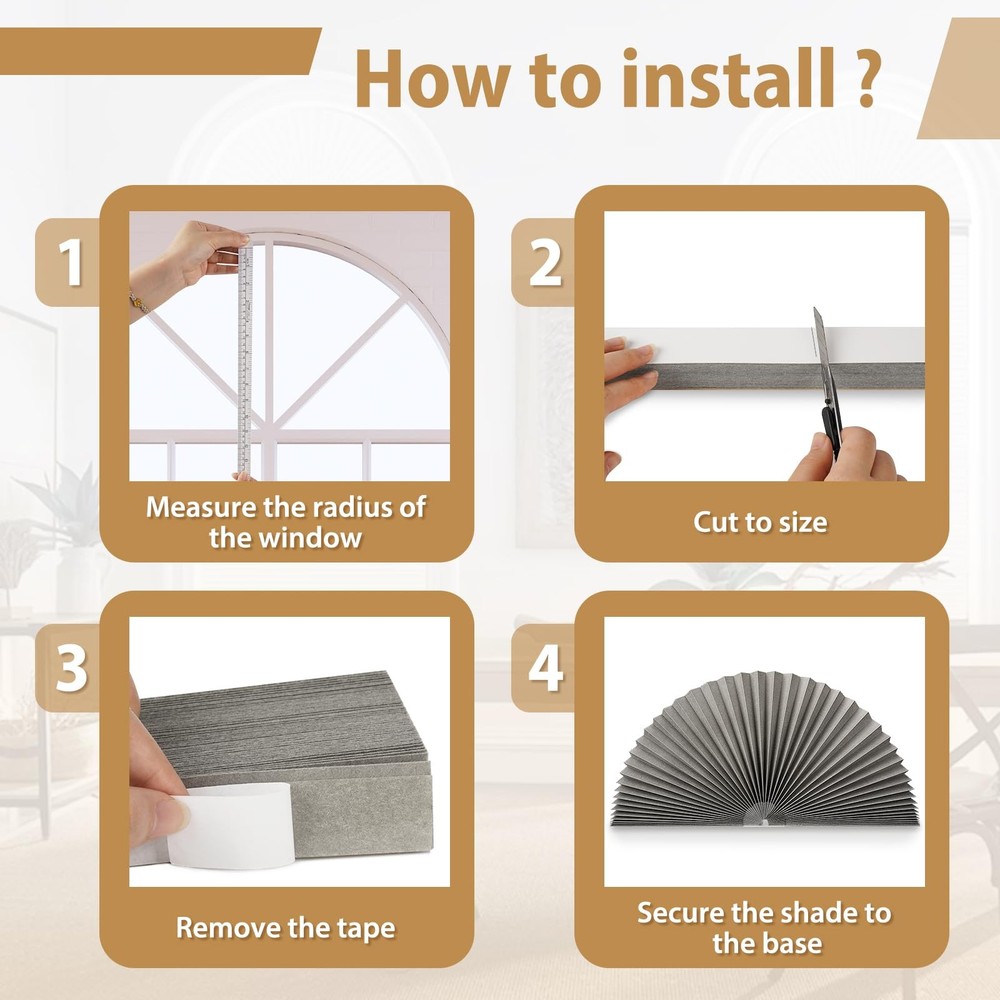 How to install ?

1

Measure the radius of the window

2

Cut to size

3

Remove the tape

4

Secure the shade to the base