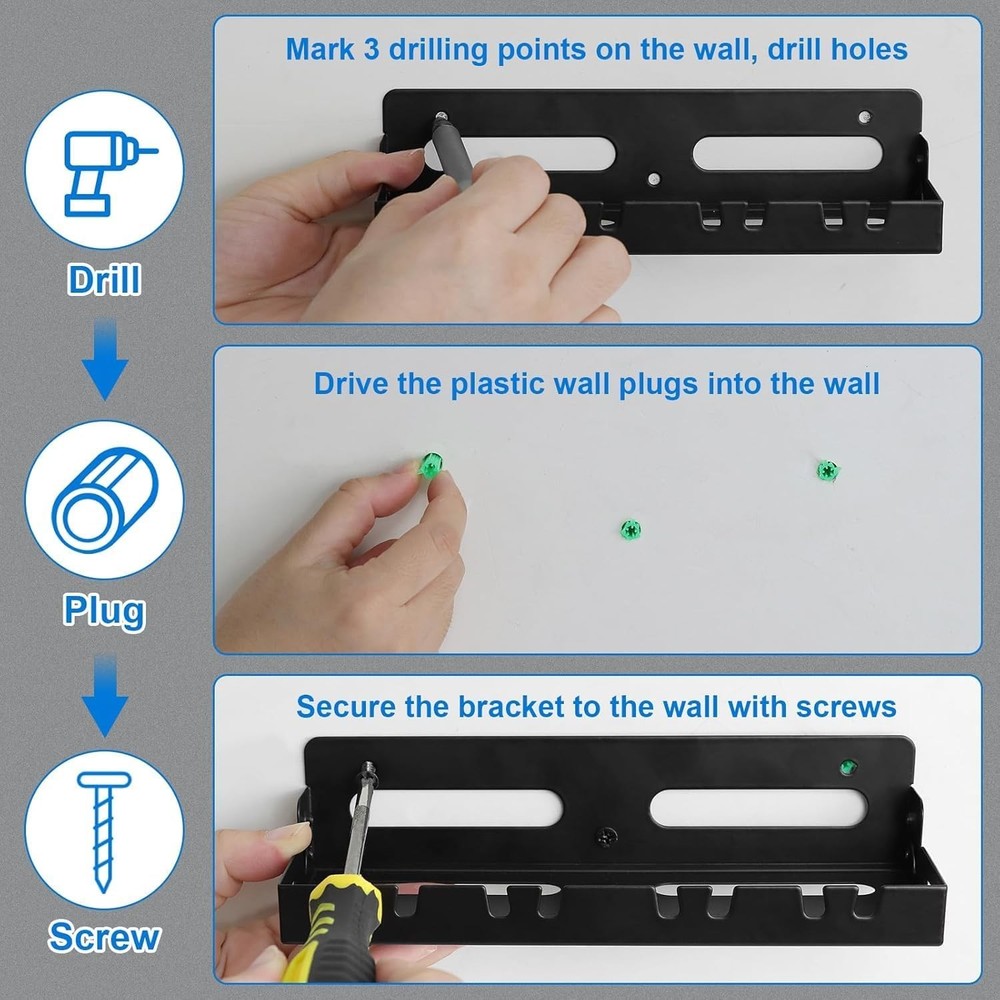 Drill

Plug

Screw

Mark 3 drilling points on the wall, drill holes

Drive the plastic wall plugs into the wall

Secure the bracket to the wall with screws