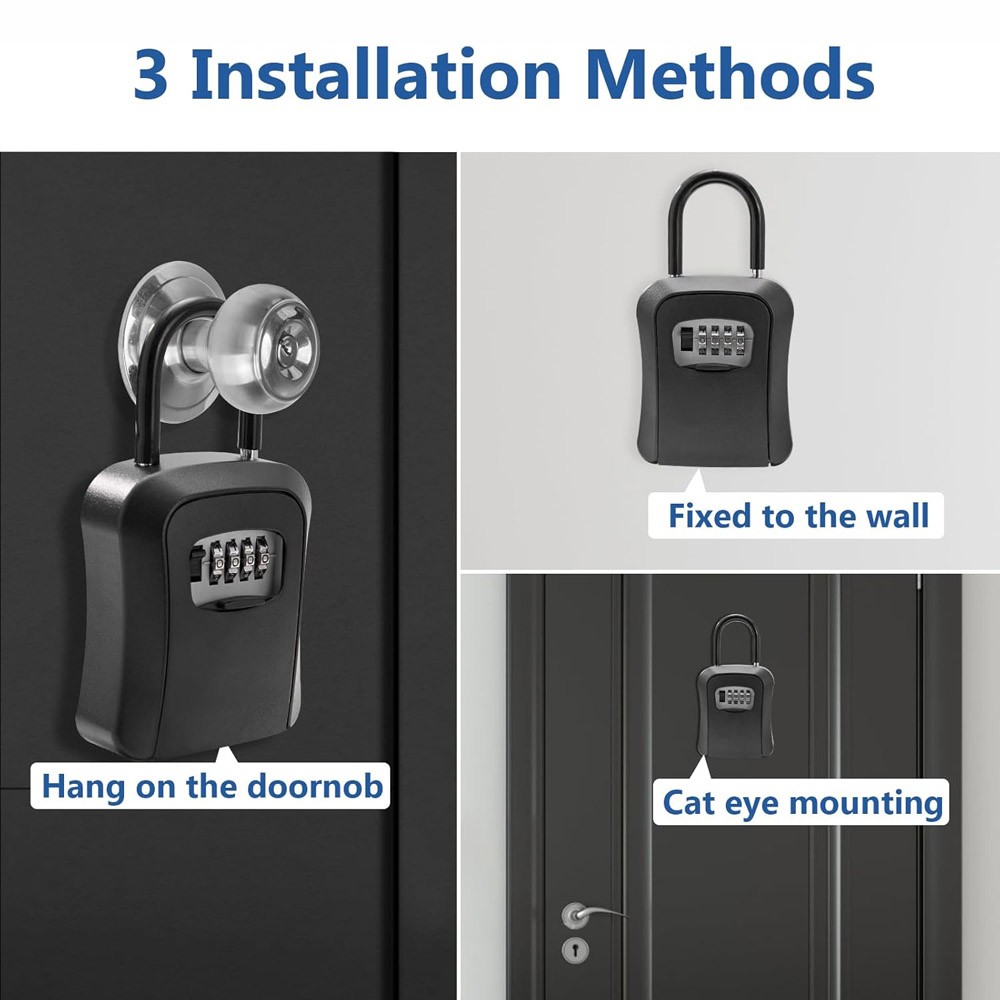 3 Installation Methods

Hang on the doornob

Fixed to the wall

Cat eye mounting