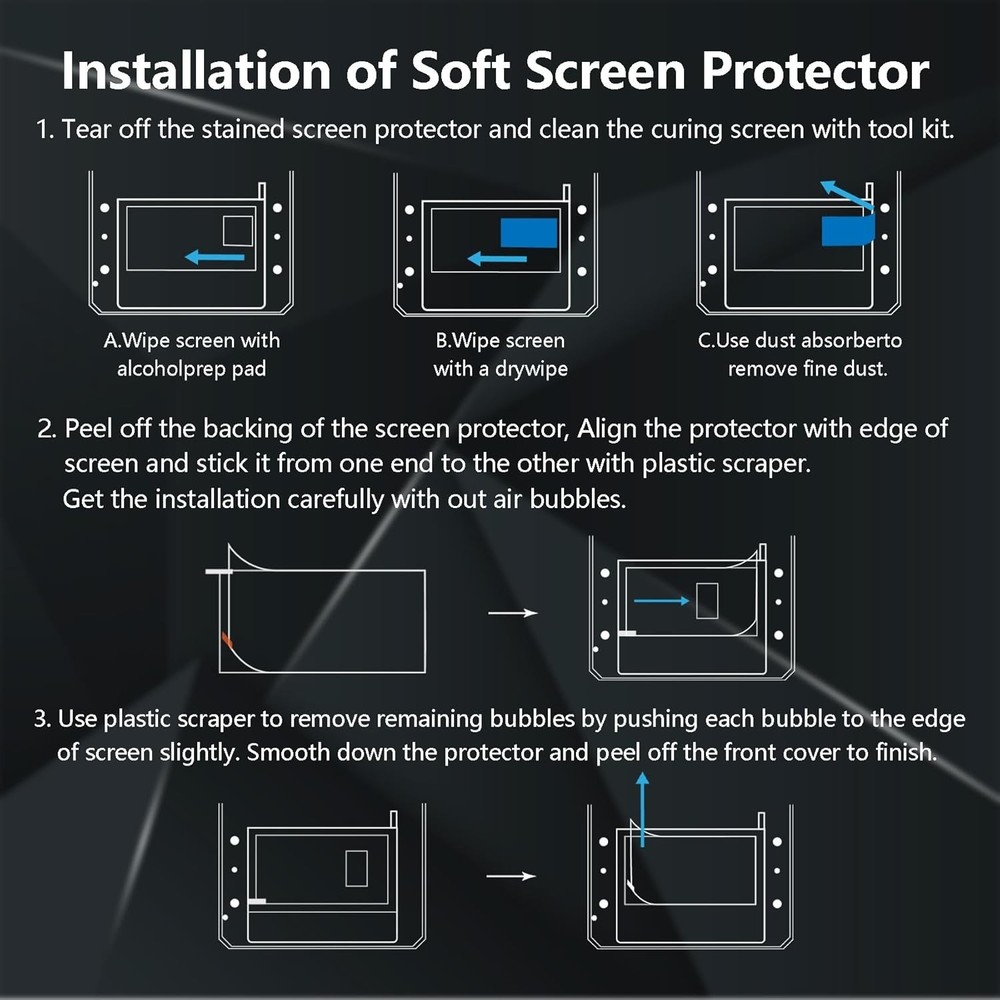 Installation of Soft Screen Protector

1. Tear off the stained screen protector and clean the curing screen with tool kit.

A.Wipe screen with alcoholprep pad

B.Wipe screen with a drywipe

C.Use dust absorberto remove fine dust.

2. Peel off the backing of the screen protector, Align the protector with edge of screen and stick it from one end to the other with plastic scraper. Get the installation carefully with out air bubbles.

3. Use plastic scraper to remove remaining bubbles by pushing each bubble to the edge of screen slightly. Smooth down the protector and peel off the front cover to finish.