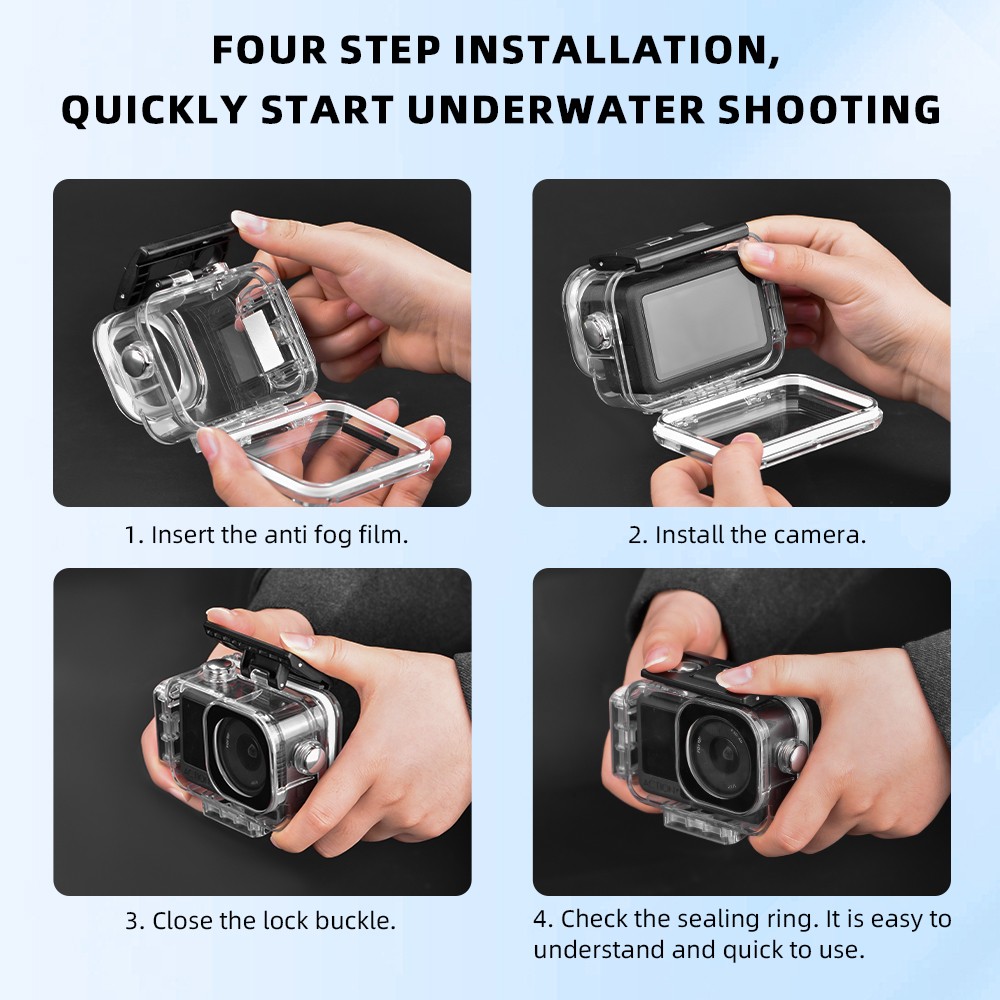 FOUR STEP INSTALLATION,
QUICKLY START UNDERWATER SHOOTING

1. Insert the anti fog film.

2. Install the camera.

3. Close the lock buckle.

4. Check the sealing ring. It is easy to understand and quick to use.