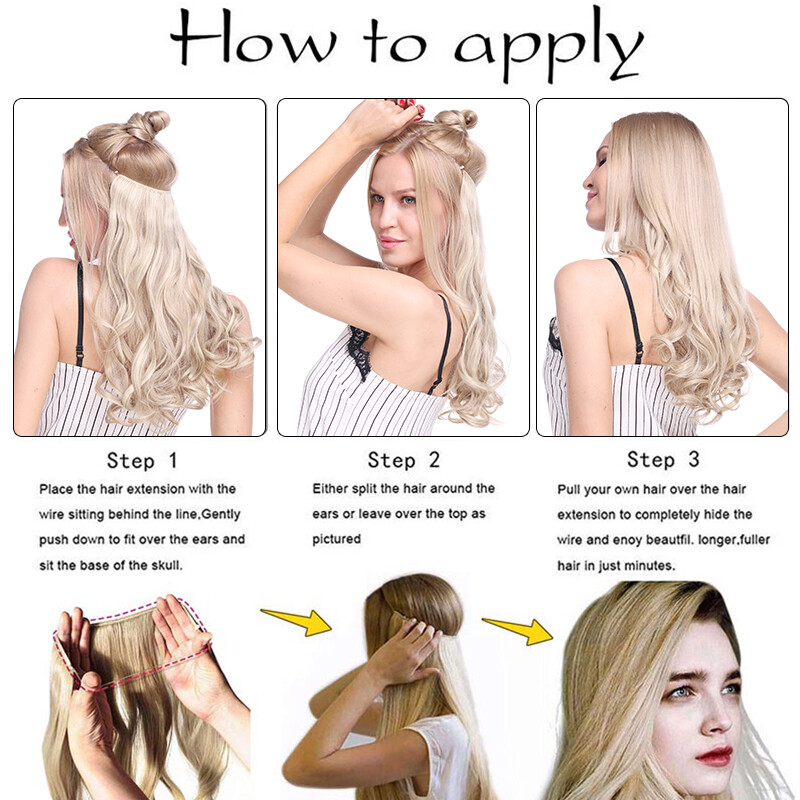 How to apply

Step 1

Place the hair extension with the wire sitting behind the line,Gently push down to fit over the ears and sit the base of the skull.

Step 2

Either split the hair around the ears or leave over the top as pictured

Step 3

Pull your own hair over the hair extension to completely hide the wire and enoy beautfil. longer,fuller hair in just minutes.