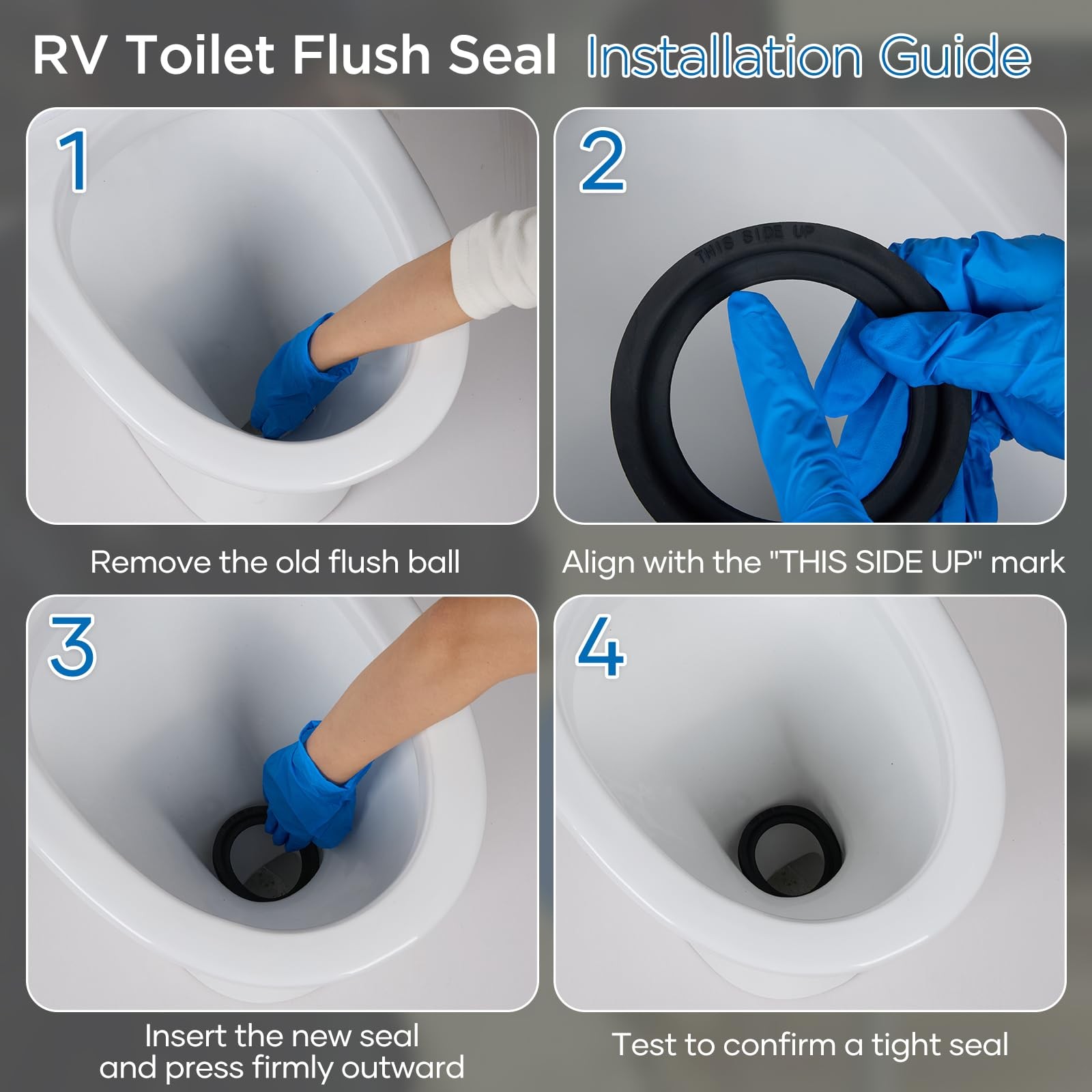 RV Toilet Flush Seal Installation Guide

1

Remove the old flush ball

2

THIS SIDE UP

Align with the "THIS SIDE UP" mark

3

Insert the new seal and press firmly outward

4

Test to confirm a tight seal