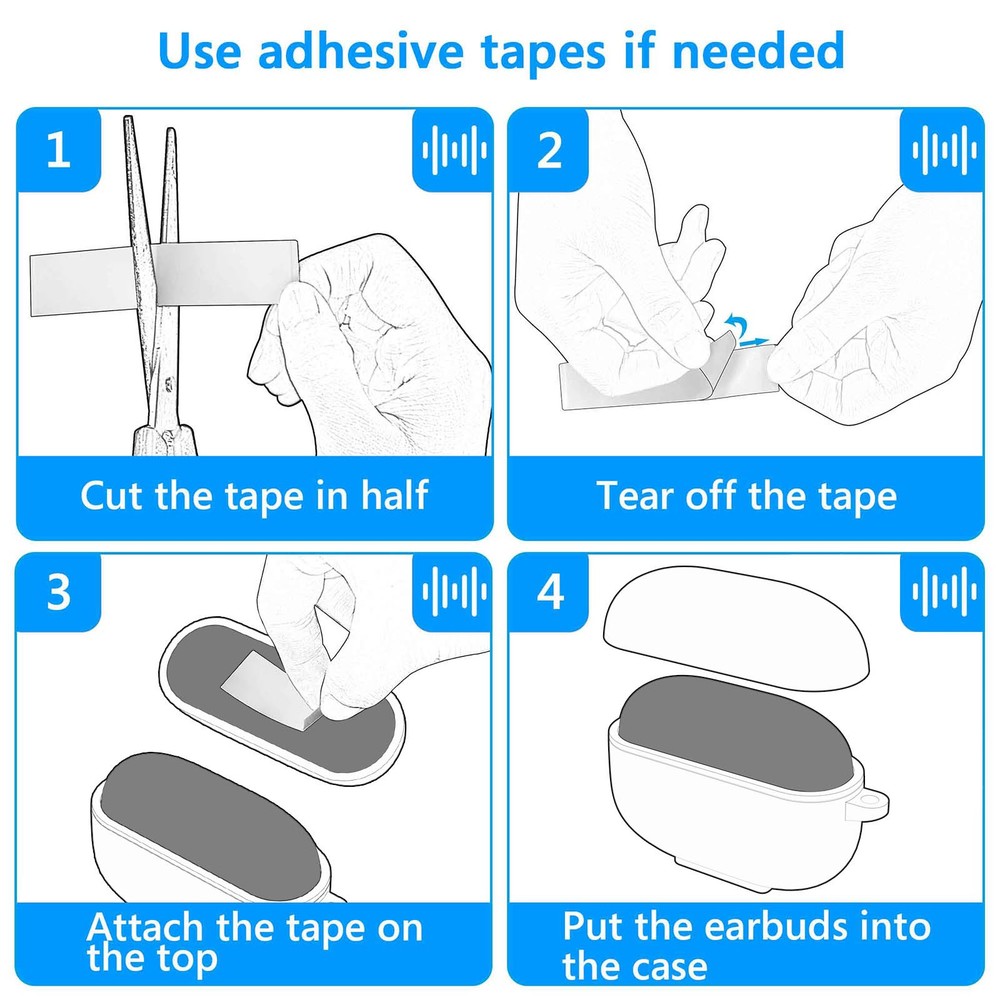 Use adhesive tapes if needed

1

Cut the tape in half

2

Tear off the tape

3

Attach the tape on the top

4

Put the earbuds into the case