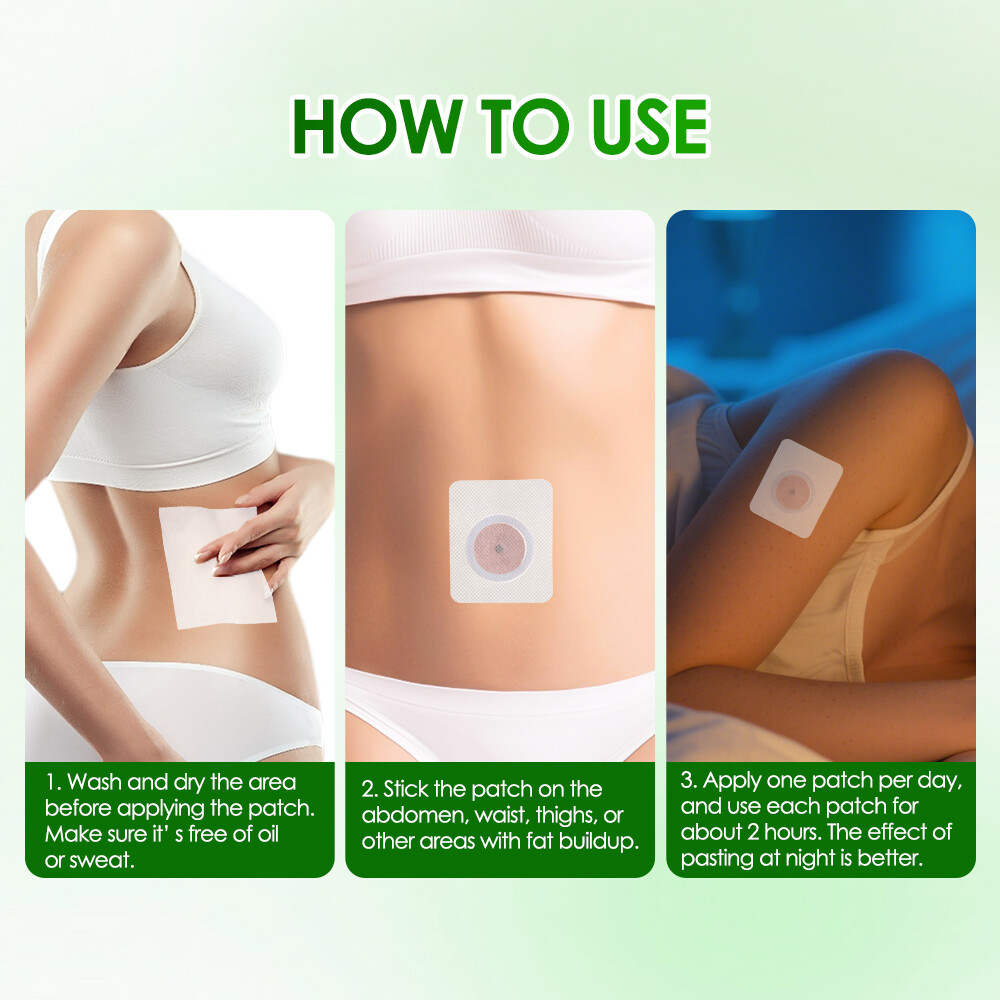 HOW TO USE

1. Wash and dry the area before applying the patch. Make sure it' s free of oil or sweat.

2. Stick the patch on the abdomen, waist, thighs, or other areas with fat buildup.

3. Apply one patch per day, and use each patch for about 2 hours. The effect of pasting at night is better.