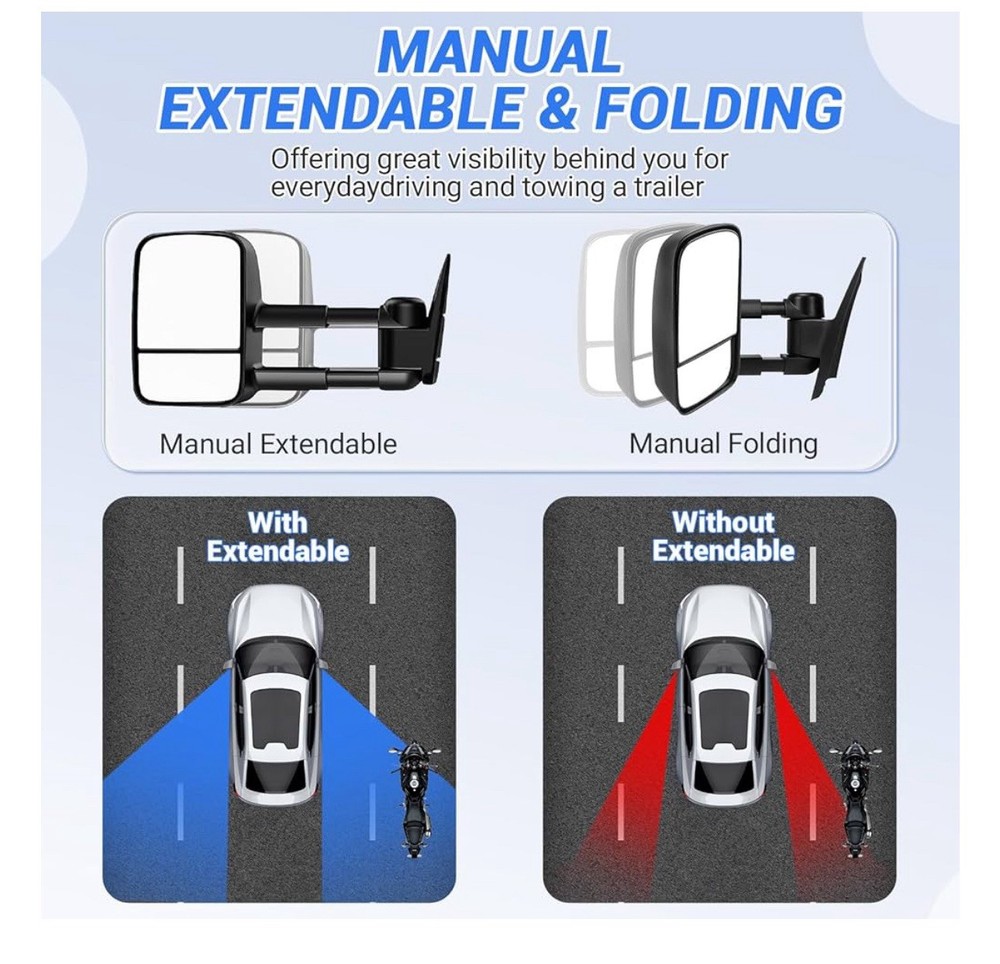 MANUAL
EXTENDABLE & FOLDING

Offering great visibility behind you for everydaydriving and towing a trailer

Manual Extendable

Manual Folding

With Extendable

Without Extendable