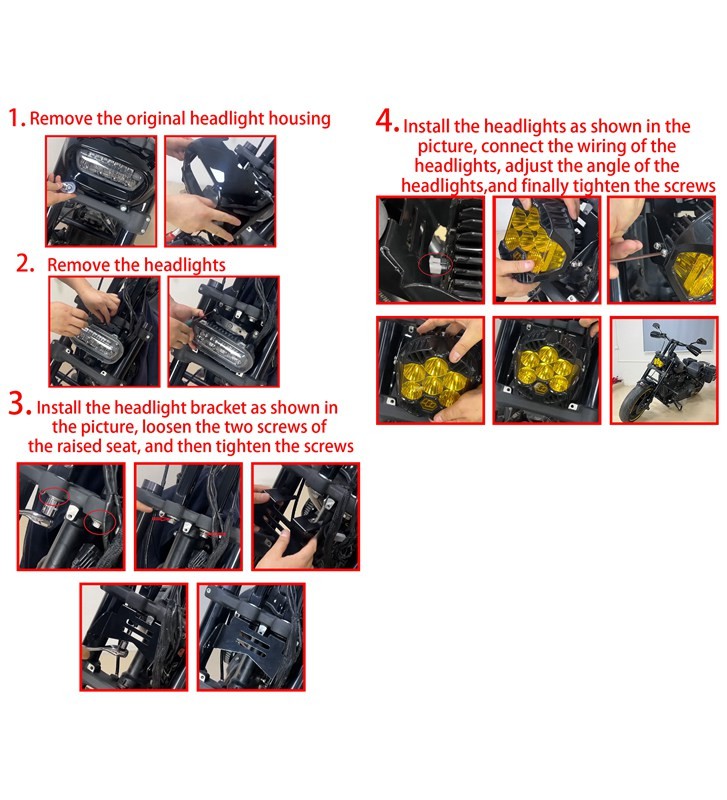 1. Remove the original headlight housing

2. Remove the headlights

3. Install the headlight bracket as shown in the picture, loosen the two screws of the raised seat, and then tighten the screws

4. Install the headlights as shown in the picture, connect the wiring of the headlights, adjust the angle of the headlights,and finally tighten the screws