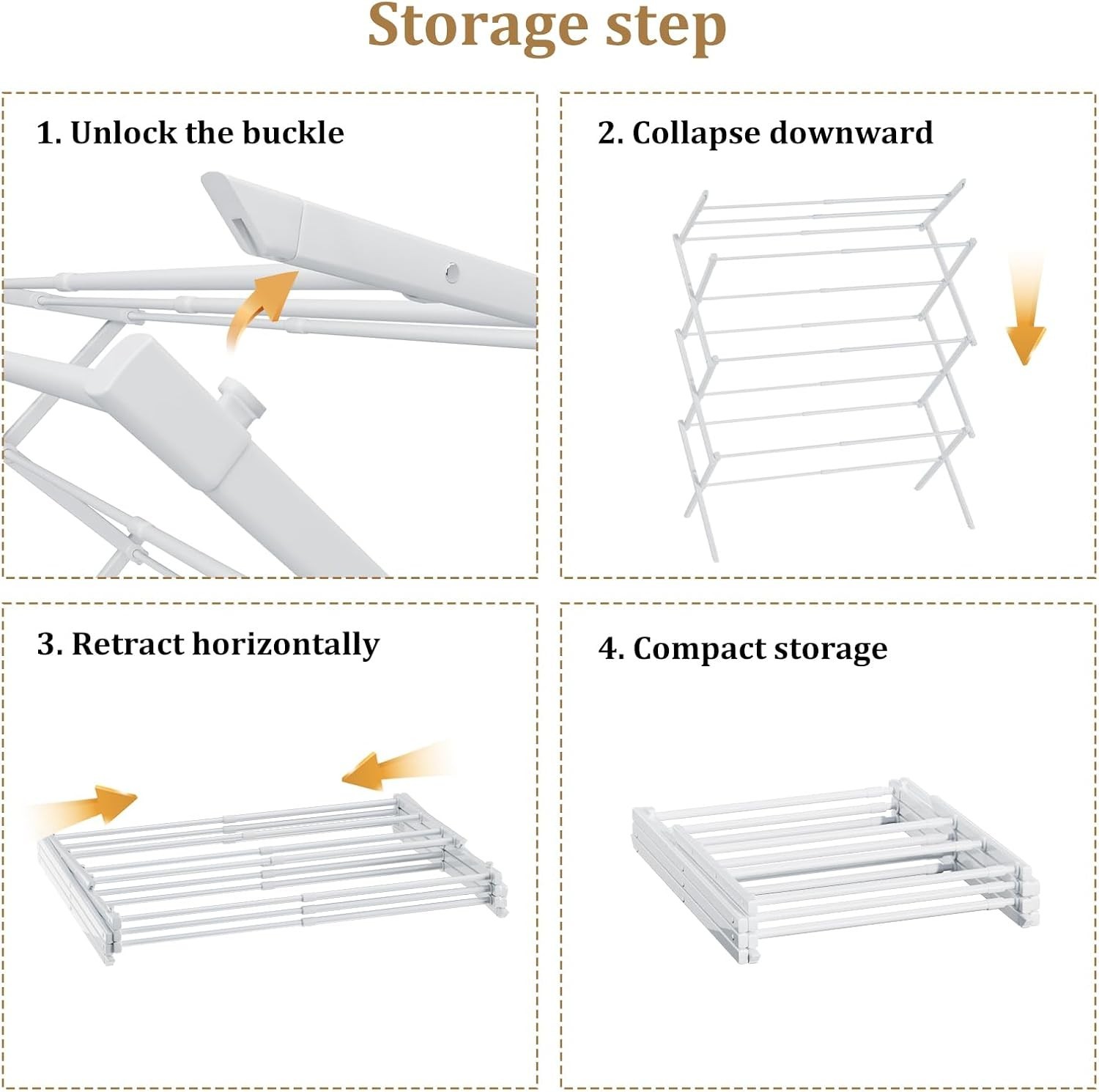 Storage step

1. Unlock the buckle

2. Collapse downward

3. Retract horizontally

4. Compact storage