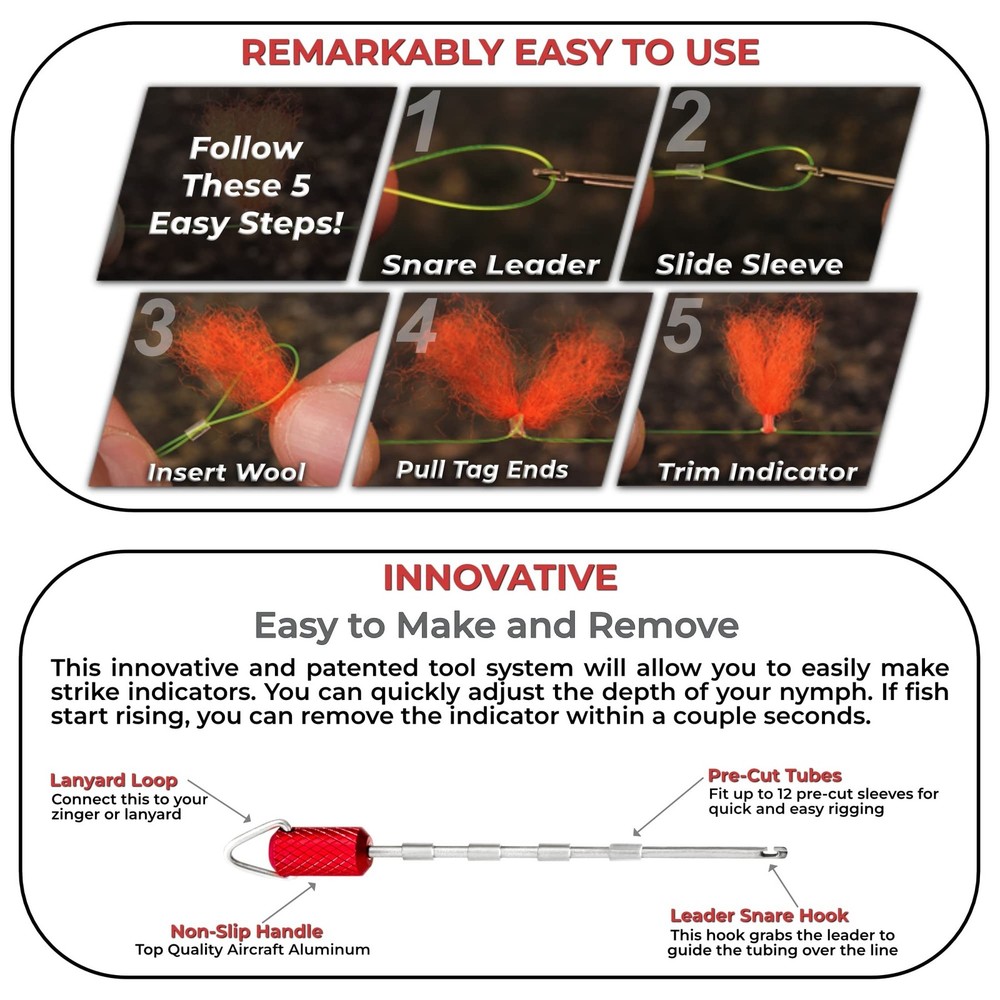 REMARKABLY EASY TO USE

Follow These 5 Easy Steps!

1 Snare Leader

2 Slide Sleeve

3 Insert Wool

4 Pull Tag Ends

5 Trim Indicator

INNOVATIVE

Easy to Make and Remove

This innovative and patented tool system will allow you to easily make strike indicators. You can quickly adjust the depth of your nymph. If fish start rising, you can remove the indicator within a couple seconds.

Lanyard Loop
Connect this to your zinger or lanyard

Pre-Cut Tubes
Fit up to 12 pre-cut sleeves for quick and easy rigging

Non-Slip Handle
Top Quality Aircraft Aluminum

Leader Snare Hook
This hook grabs the leader to guide the tubing over the line