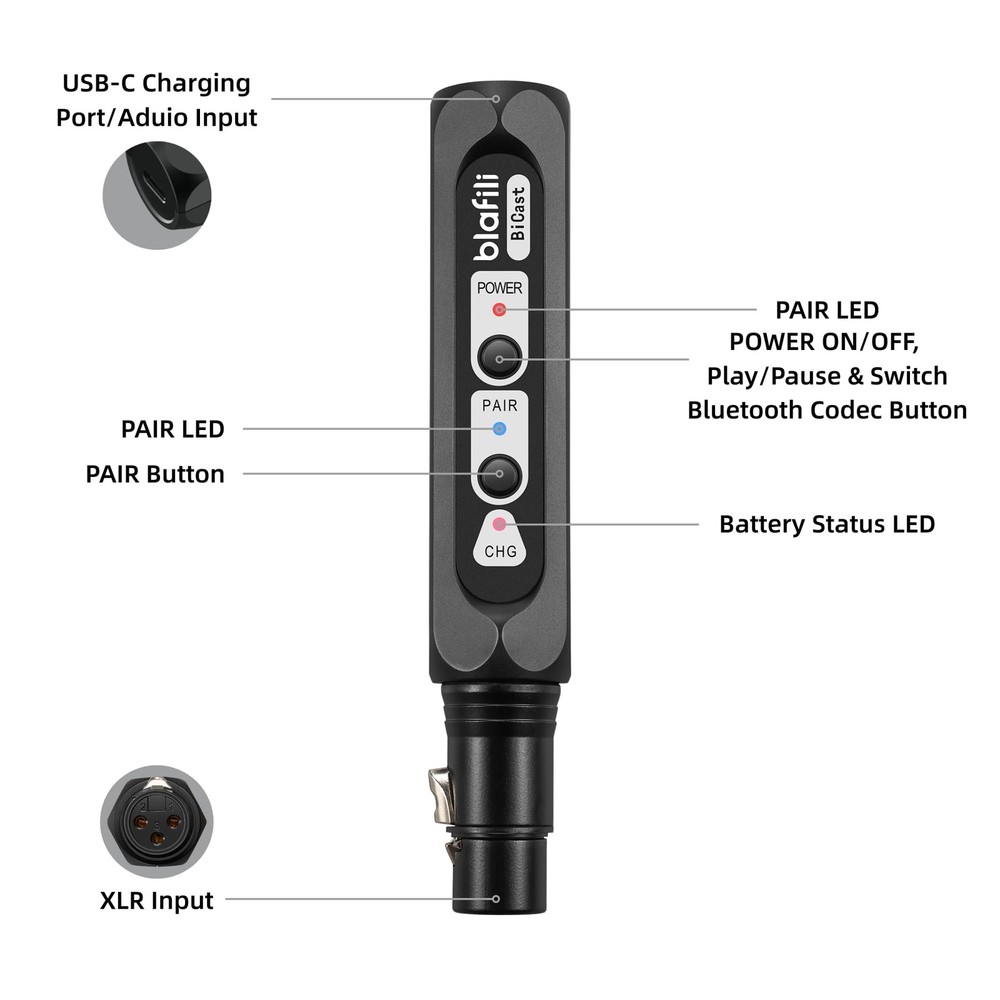 USB-C Charging Port/Aduio Input

blafili
BiCast

POWER

PAIR LED
POWER ON/OFF,
Play/Pause & Switch
Bluetooth Codec Button

PAIR

PAIR LED

PAIR Button

Battery Status LED

CHG

XLR Input