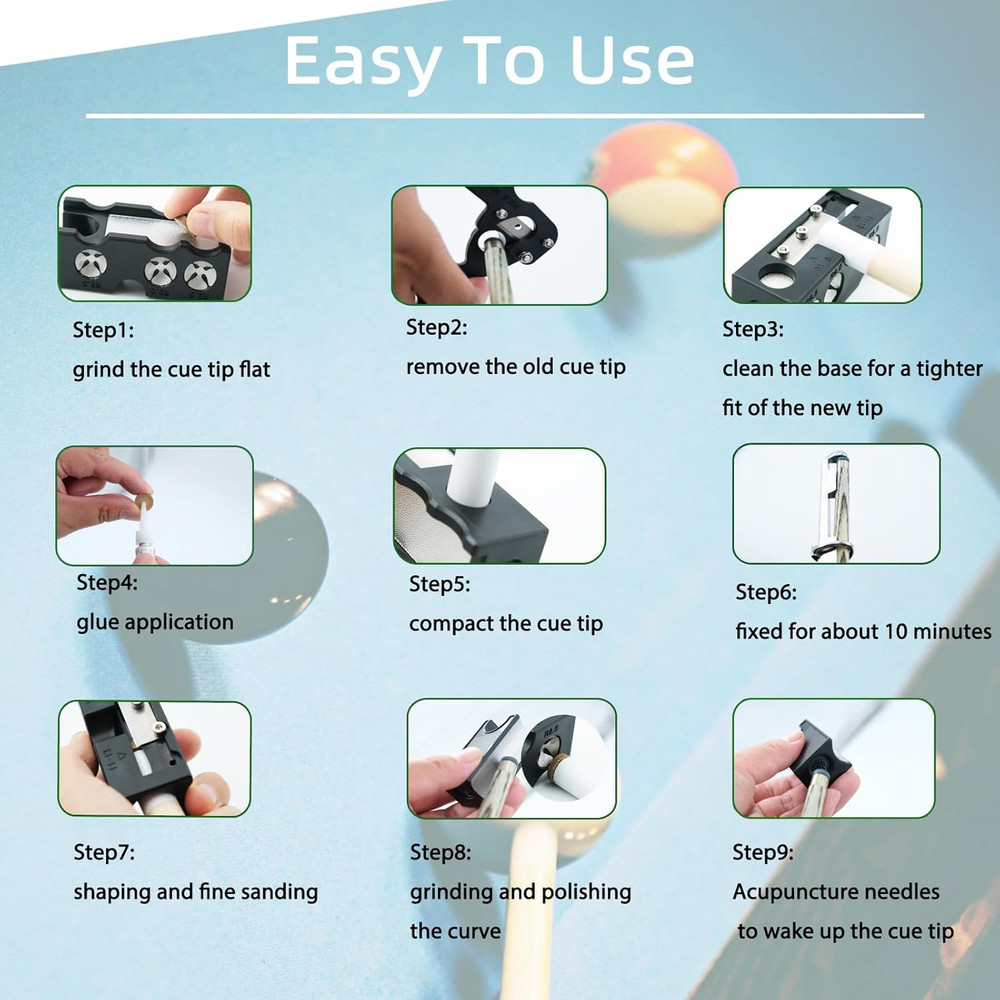 Easy To Use

Step1:
grind the cue tip flat

Step2:
remove the old cue tip

Step3:
clean the base for a tighter fit of the new tip

Step4:
glue application

Step5:
compact the cue tip

Step6:
fixed for about 10 minutes

Step7:
shaping and fine sanding

Step8:
grinding and polishing the curve

Step9:
Acupuncture needles to wake up the cue tip