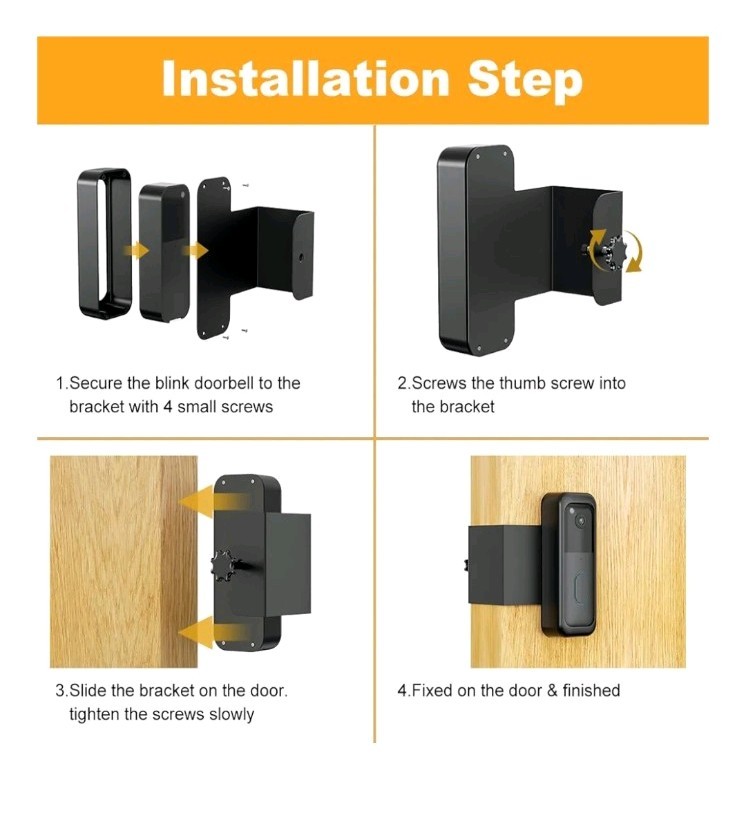 Installation Step

1.Secure the blink doorbell to the bracket with 4 small screws

2.Screws the thumb screw into the bracket

3.Slide the bracket on the door. tighten the screws slowly

4.Fixed on the door & finished