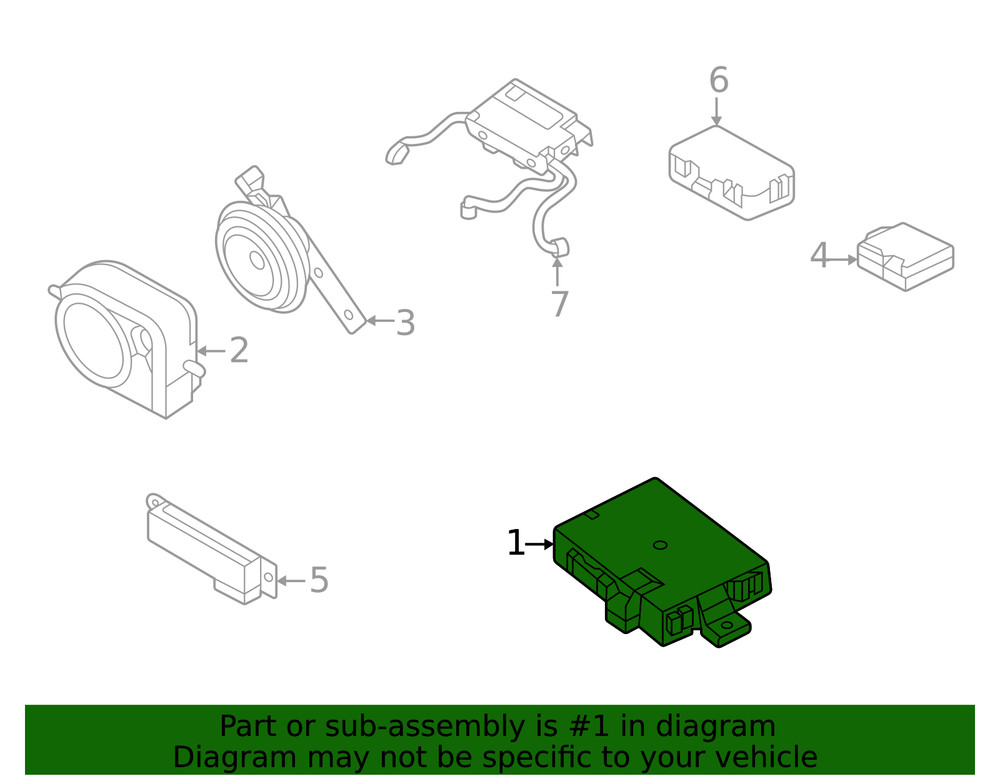 6

4

7

3

2

5

1

Part or sub-assembly is #1 in diagram
Diagram may not be specific to your vehicle