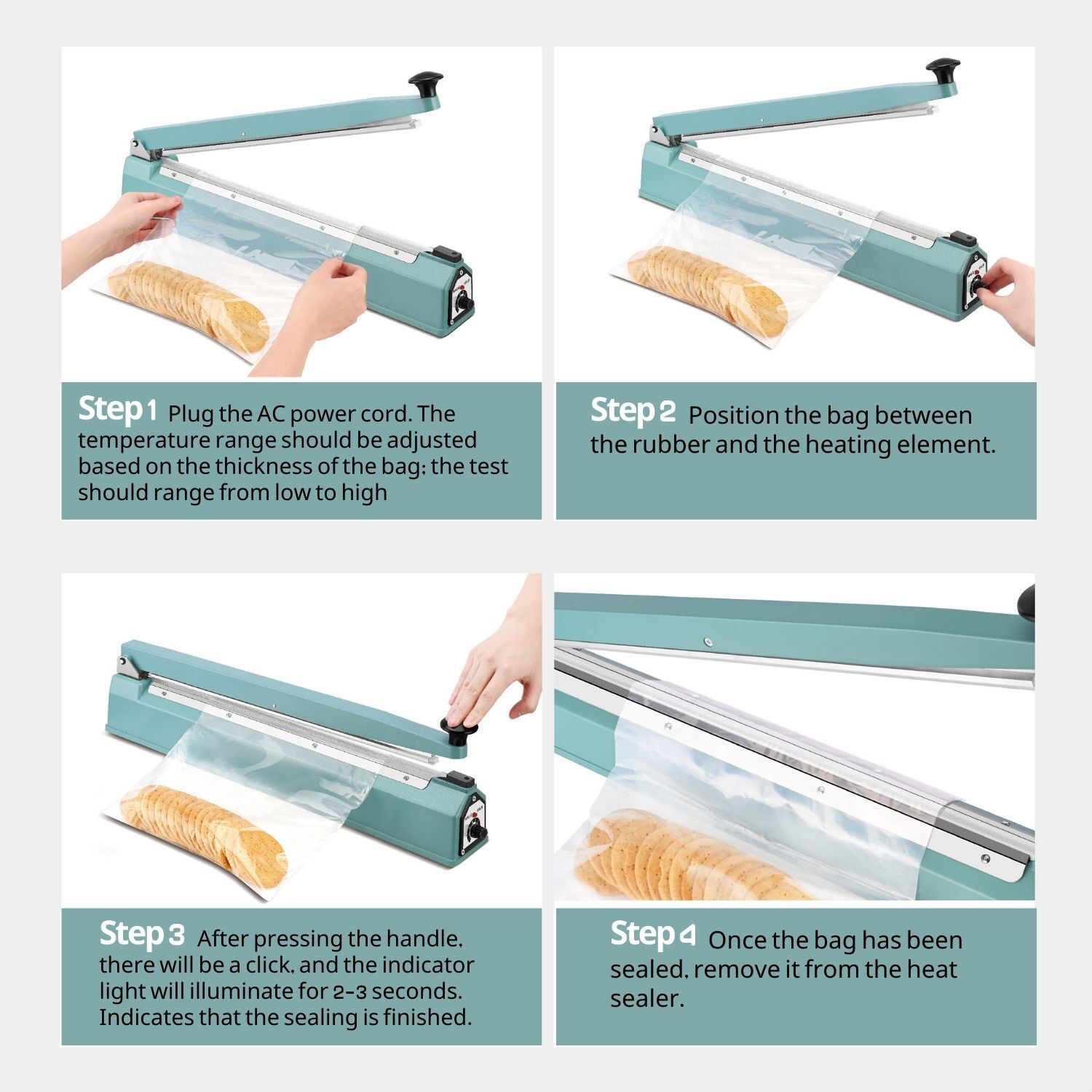 Step 1 Plug the AC power cord. The temperature range should be adjusted based on the thickness of the bag; the test should range from low to high

Step 2 Position the bag between the rubber and the heating element.

Step 3 After pressing the handle, there will be a click, and the indicator light will illuminate for 2-3 seconds. Indicates that the sealing is finished.

Step 4 Once the bag has been sealed, remove it from the heat sealer.